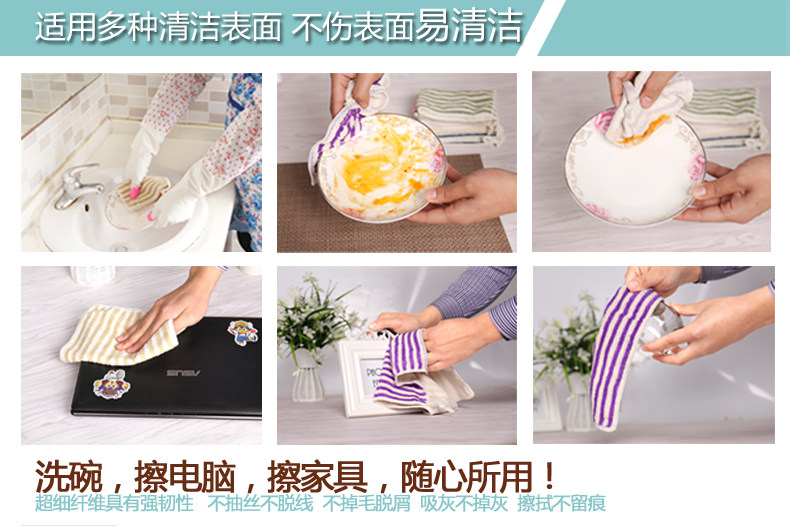 适用多种清洁表面 不伤表面易清洁

ASUS

洗碗，擦电脑，擦家具，随心所用！
超细纤维具有强韧性 不抽丝不脱线 不掉毛脱屑 吸灰不掉灰 擦拭不留痕