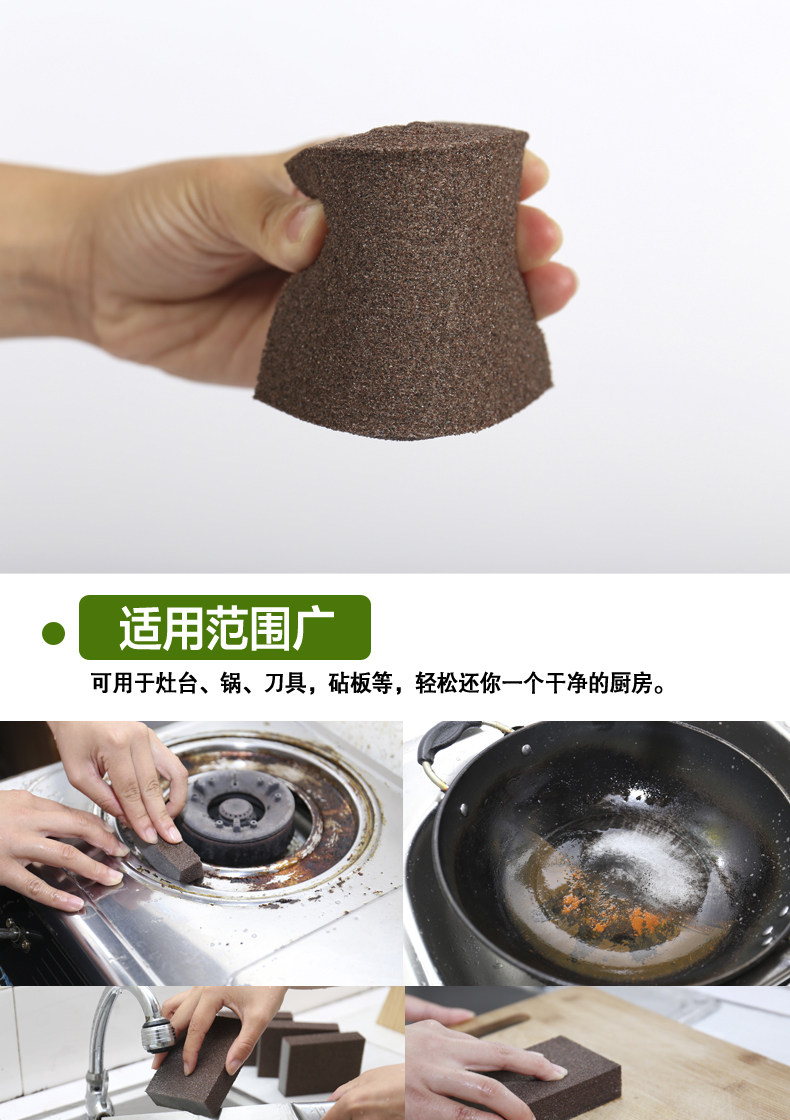 适用范围广

可用于灶台、锅、刀具，砧板等，轻松还你一个干净的厨房。