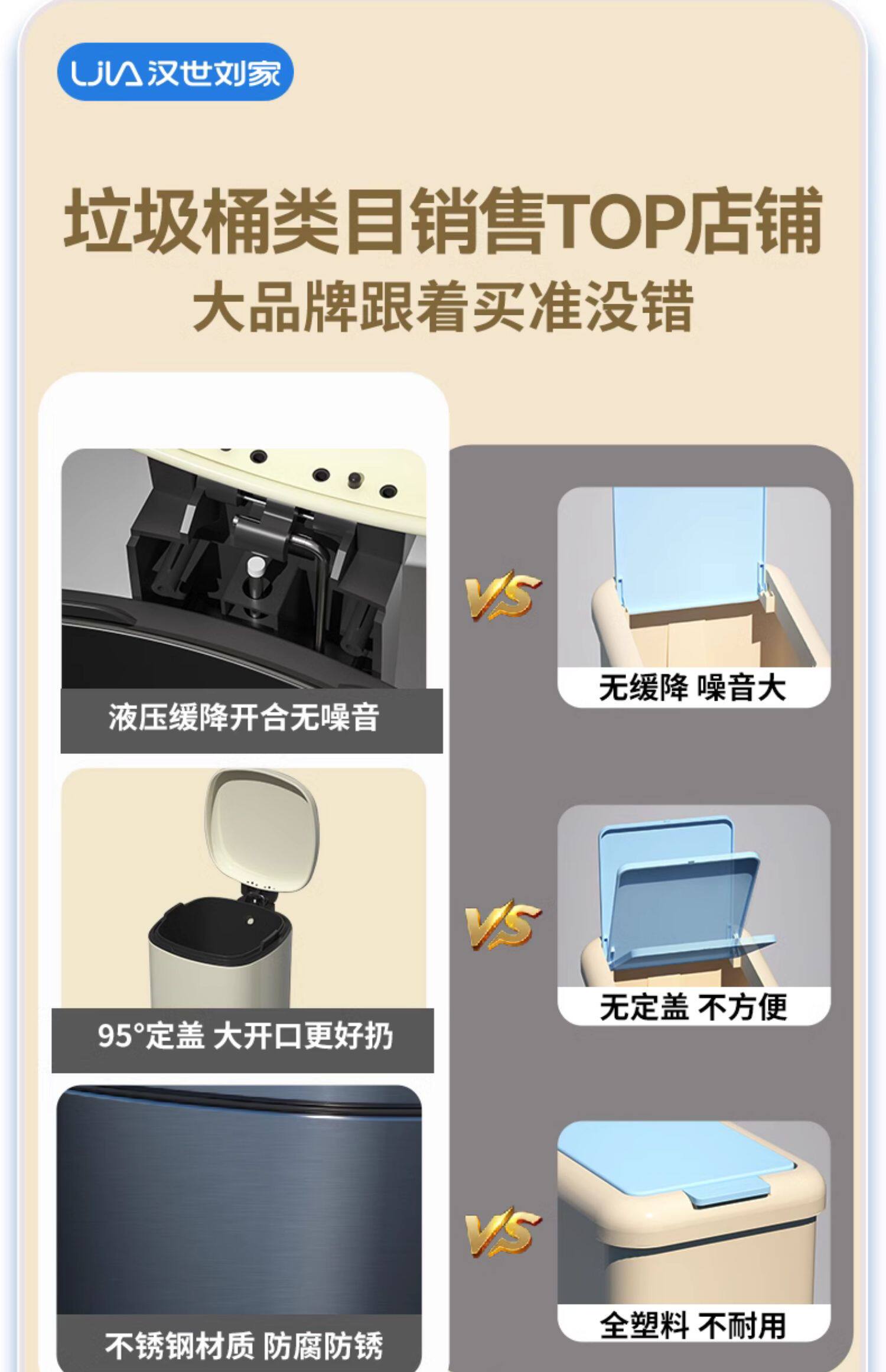 LJIA 汉世刘家

垃圾桶类目销售TOP店铺
大品牌跟着买准没错

液压缓降开合无噪音

VS

无缓降 噪音大

95°定盖 大开口更好扔

VS

无定盖 不方便

不锈钢材质 防腐防锈

VS

全塑料 不耐用