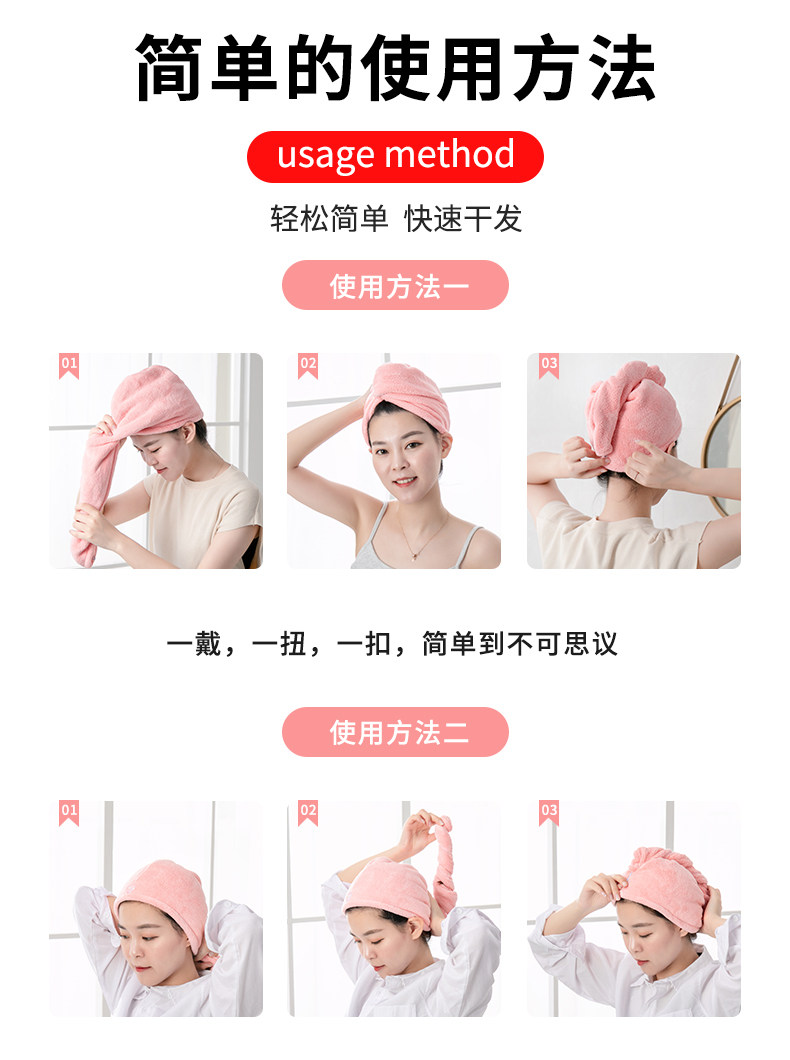 简单的使用方法

usage method

轻松简单 快速干发

使用方法一

01

02

03

一戴，一扭，一扣，简单到不可思议

使用方法二

01

02

03