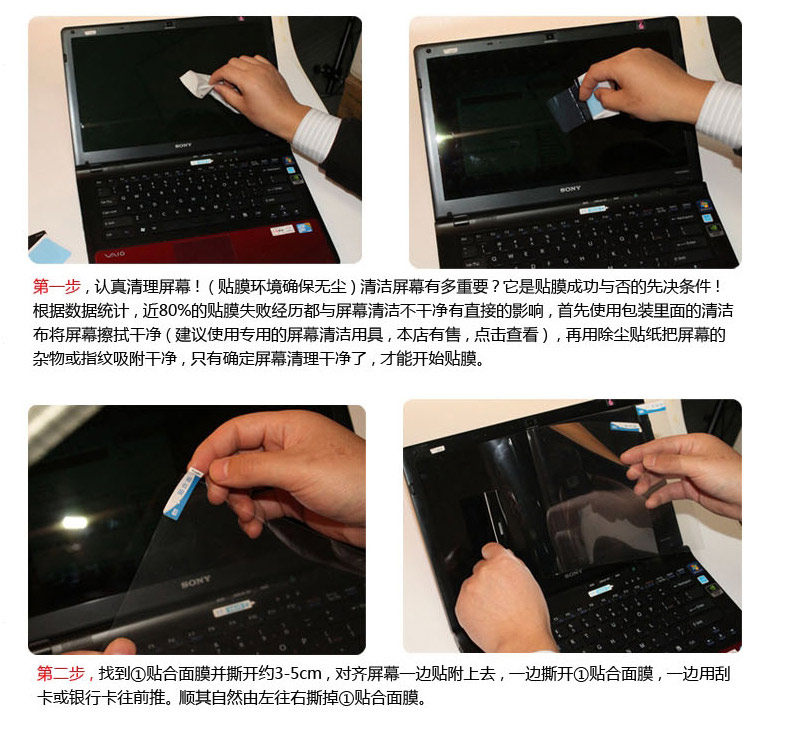 SONY

VAIO

SONY

第一步，认真清理屏幕！（贴膜环境确保无尘）清洁屏幕有多重要？它是贴膜成功与否的先决条件！根据数据统计，近80%的贴膜失败经历都与屏幕清洁不干净有直接的影响，首先使用包装里面的清洁布将屏幕擦拭干净（建议使用专用的屏幕清洁用具，本店有售，点击查看），再用除尘贴纸把屏幕的杂物或指纹吸附干净，只有确定屏幕清理干净了，才能开始贴膜。

SONY

SONY

第二步，找到①贴合面膜并撕开约3-5cm，对齐屏幕一边贴附上去，一边撕开①贴合面膜，一边用刮卡或银行卡往前推。顺其自然由左往右撕掉①贴合面膜。