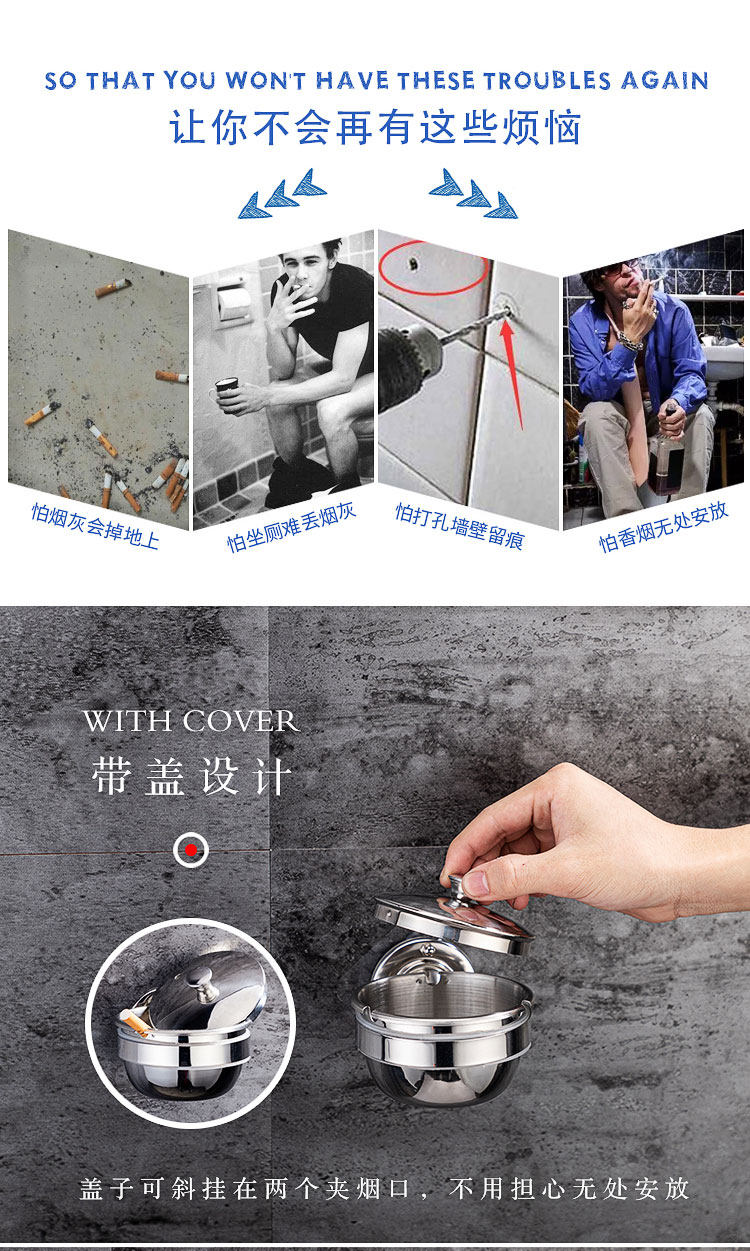 SO THAT YOU WON'T HAVE THESE TROUBLES AGAIN
让你不会再有这些烦恼

怕烟灰会掉地上

怕坐厕难丢烟灰

怕打孔墙壁留痕

怕香烟无处安放

WITH COVER
带盖设计

盖子可斜挂在两个夹烟口，不用担心无处安放