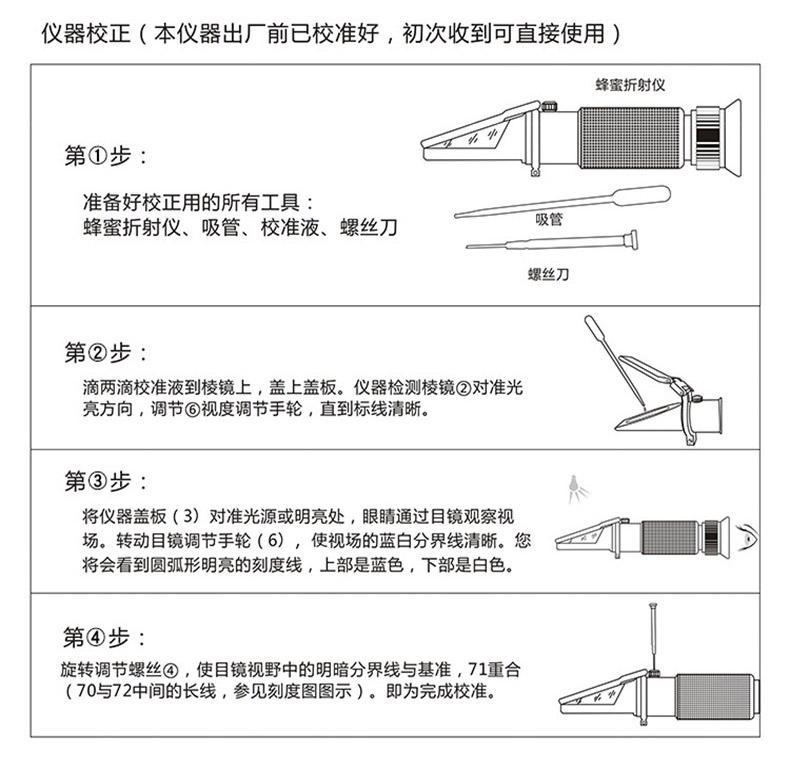 仪器校正（本仪器出厂前已校准好，初次收到可直接使用）

第①步：

准备好校正用的所有工具：
蜂蜜折射仪、吸管、校准液、螺丝刀

蜂蜜折射仪

吸管

螺丝刀

第②步：

滴两滴校准液到棱镜上，盖上盖板。仪器检测棱镜②对准光亮方向，调节⑥视度调节手轮，直到标线清晰。

第③步：

将仪器盖板（3）对准光源或明亮处，眼睛通过目镜观察视场。转动目镜调节手轮（6），使视场的蓝白分界线清晰。您将会看到圆弧形明亮的刻度线，上部是蓝色，下部是白色。

第④步：

旋转调节螺丝④，使目镜视野中的明暗分界线与基准，71重合（70与72中间的长线，参见刻度图图示）。即为完成校准。