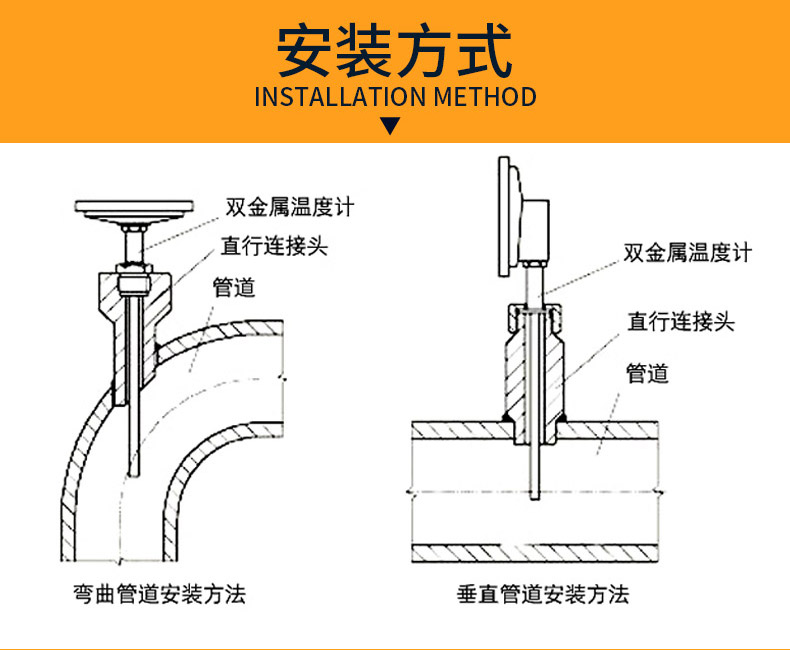 安装方式
INSTALLATION METHOD

双金属温度计
直行连接头
管道

弯曲管道安装方法

双金属温度计
直行连接头
管道

垂直管道安装方法