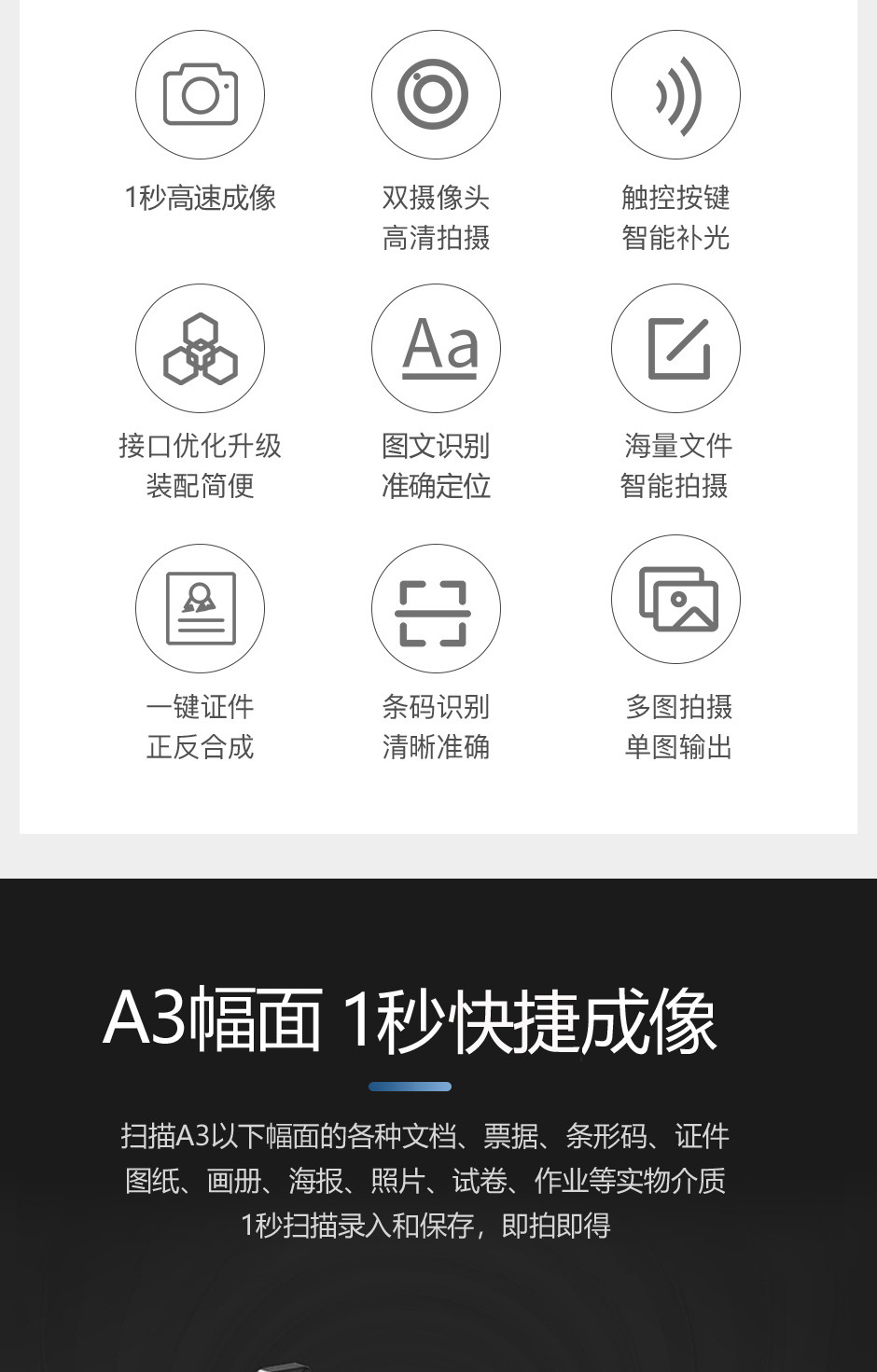 1秒高速成像

双摄像头
高清拍摄

触控按键
智能补光

接口优化升级
装配简便

Aa

图文识别
准确定位

海量文件
智能拍摄

一键证件
正反合成

条码识别
清晰准确

多图拍摄
单图输出

A3幅面 1秒快捷成像

扫描A3以下幅面的各种文档、票据、条形码、证件
图纸、画册、海报、照片、试卷、作业等实物介质
1秒扫描录入和保存，即拍即得