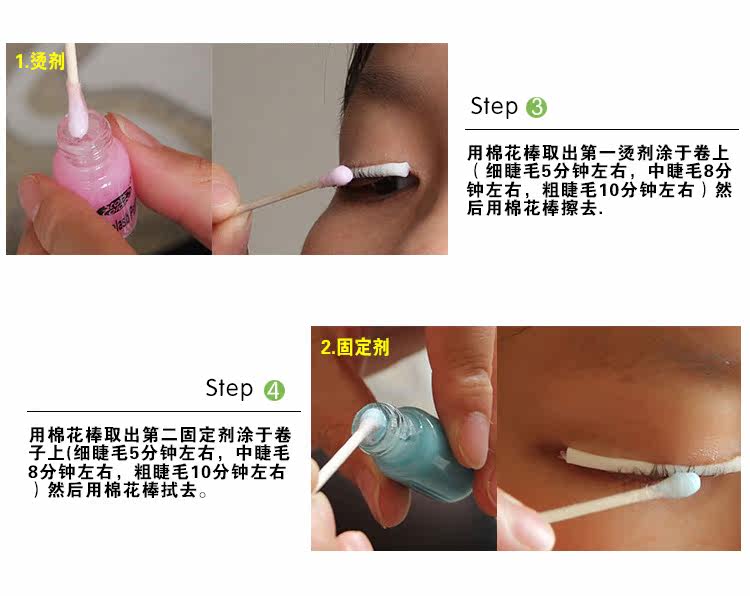 1.烫剂

Step 3

用棉花棒取出第一烫剂涂于卷上（细睫毛5分钟左右，中睫毛8分钟左右，粗睫毛10分钟左右）然后用棉花棒擦去.

2.固定剂

Step 4

用棉花棒取出第二固定剂涂于卷子上(细睫毛5分钟左右，中睫毛8分钟左右，粗睫毛10分钟左右）然后用棉花棒拭去。