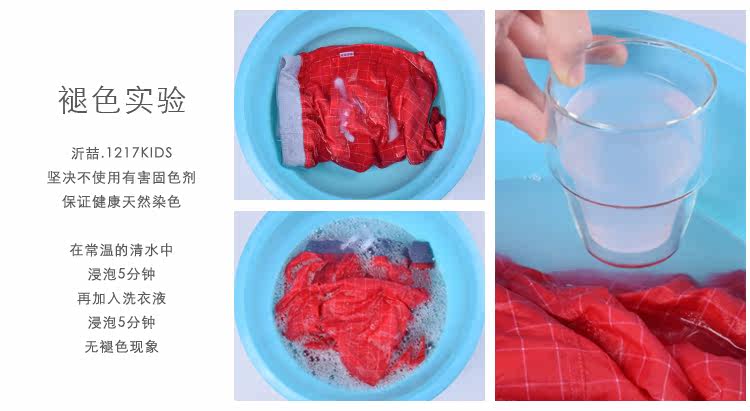 褪色实验

沂喆.1217KIDS
坚决不使用有害固色剂
保证健康天然染色

在常温的清水中
浸泡5分钟
再加入洗衣液
浸泡5分钟
无褪色现象