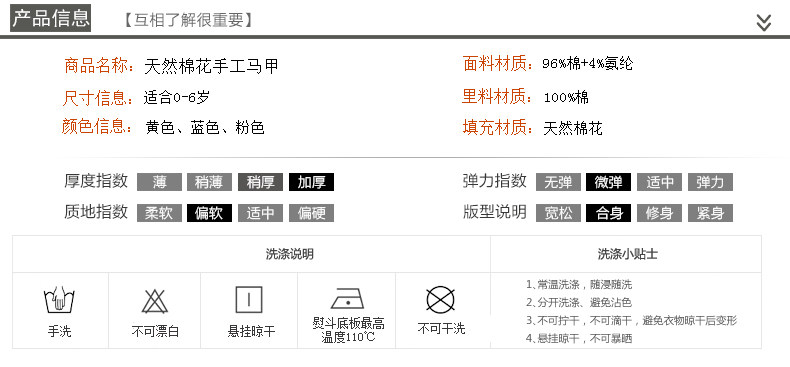 产品信息 【互相了解很重要】

商品名称：天然棉花手工马甲
尺寸信息：适合0-6岁
颜色信息：黄色、蓝色、粉色

面料材质：96%棉+4%氨纶
里料材质：100%棉
填充材质：天然棉花

厚度指数 薄 稍薄 稍厚 加厚
质地指数 柔软 偏软 适中 偏硬

弹力指数 无弹 微弹 适中 弹力
版型说明 宽松 合身 修身 紧身

洗涤说明

手洗
不可漂白
悬挂晾干
熨斗底板最高温度110℃
不可干洗

洗涤小贴士

1、常温洗涤，随浸随洗
2、分开洗涤、避免沾色
3、不可拧干，不可滴干，避免衣物晾干后变形
4、悬挂晾干，不可暴晒