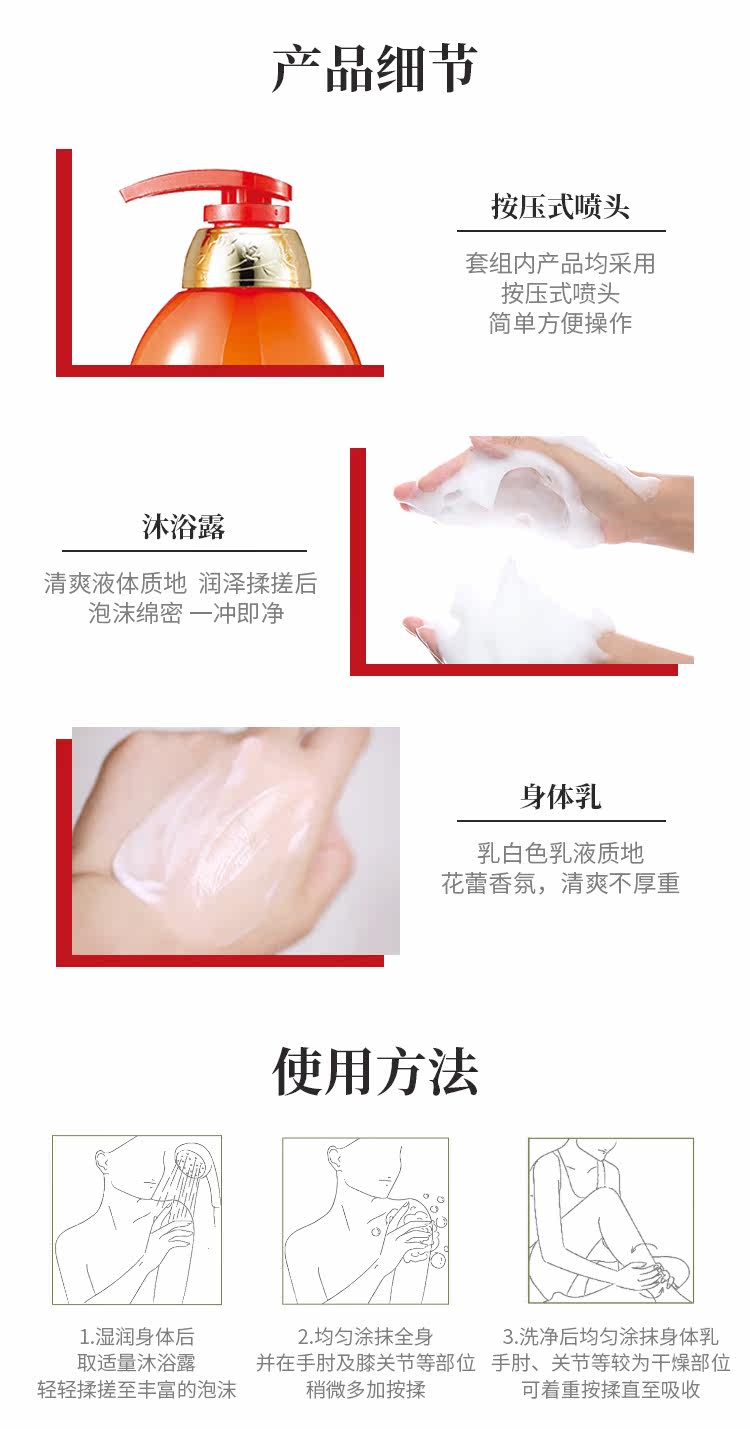 产品细节

按压式喷头

套组内产品均采用
按压式喷头
简单方便操作

沐浴露

清爽液体质地 润泽揉搓后
泡沫绵密 一冲即净

身体乳

乳白色乳液质地
花蕾香氛，清爽不厚重

使用方法

1.湿润身体后
取适量沐浴露
轻轻揉搓至丰富的泡沫

2.均匀涂抹全身
并在手肘及膝关节等部位
稍微多加按揉

3.洗净后均匀涂抹身体乳
手肘、关节等较为干燥部位
可着重按揉直至吸收