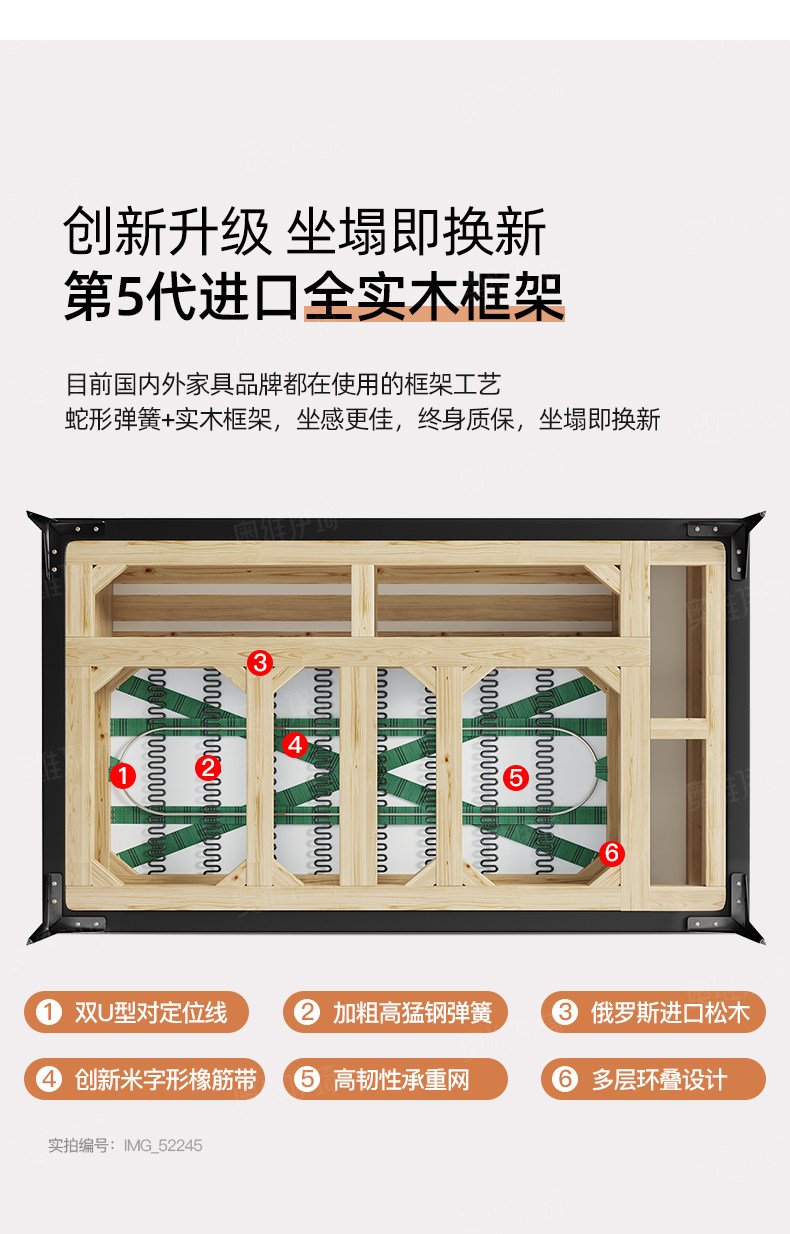 创新升级 坐塌即换新
第5代进口全实木框架

目前国内外家具品牌都在使用的框架工艺
蛇形弹簧+实木框架，坐感更佳，终身质保，坐塌即换新

3
4
1
2
5
6

1 双U型对定位线
2 加粗高猛钢弹簧
3 俄罗斯进口松木
4 创新米字形橡筋带
5 高韧性承重网
6 多层环叠设计

实拍编号：IMG_52245