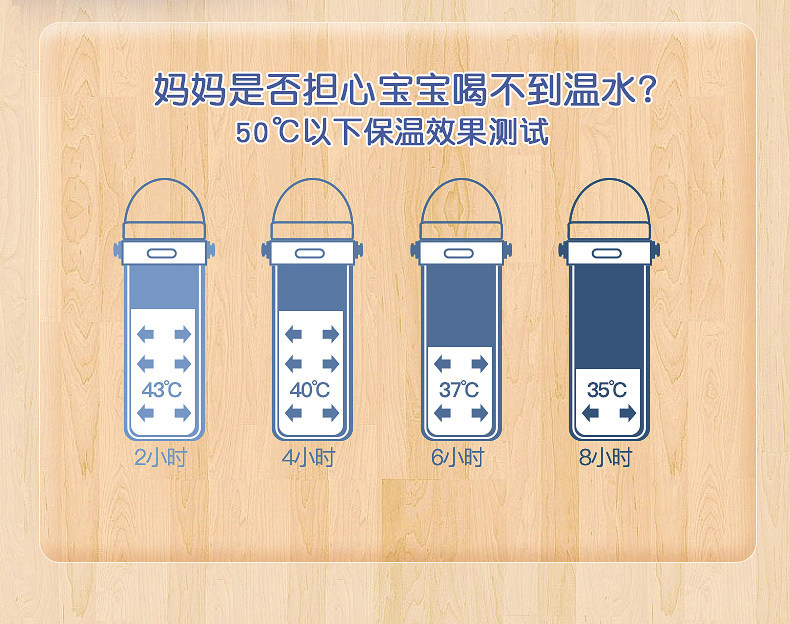 妈妈是否担心宝宝喝不到温水?
50℃以下保温效果测试

43℃
2小时

40℃
4小时

37℃
6小时

35℃
8小时