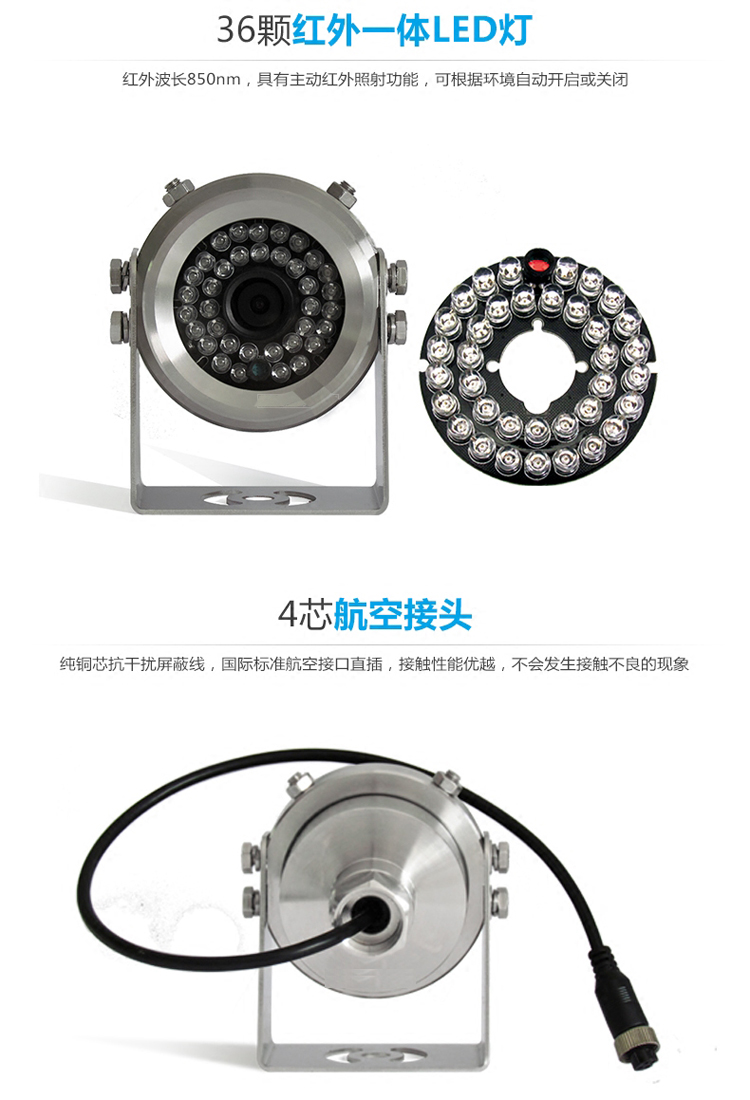 36颗红外一体LED灯

红外波长850nm，具有主动红外照射功能，可根据环境自动开启或关闭

4芯航空接头

纯铜芯抗干扰屏蔽线，国际标准航空接口直插，接触性能优越，不会发生接触不良的现象