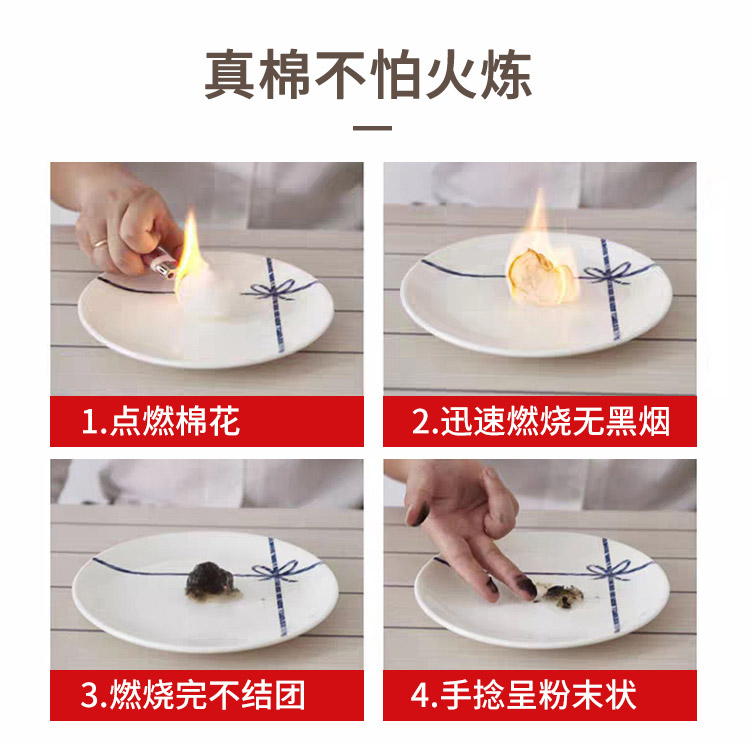 真棉不怕火炼

1.点燃棉花

2.迅速燃烧无黑烟

3.燃烧完不结团

4.手捻呈粉末状