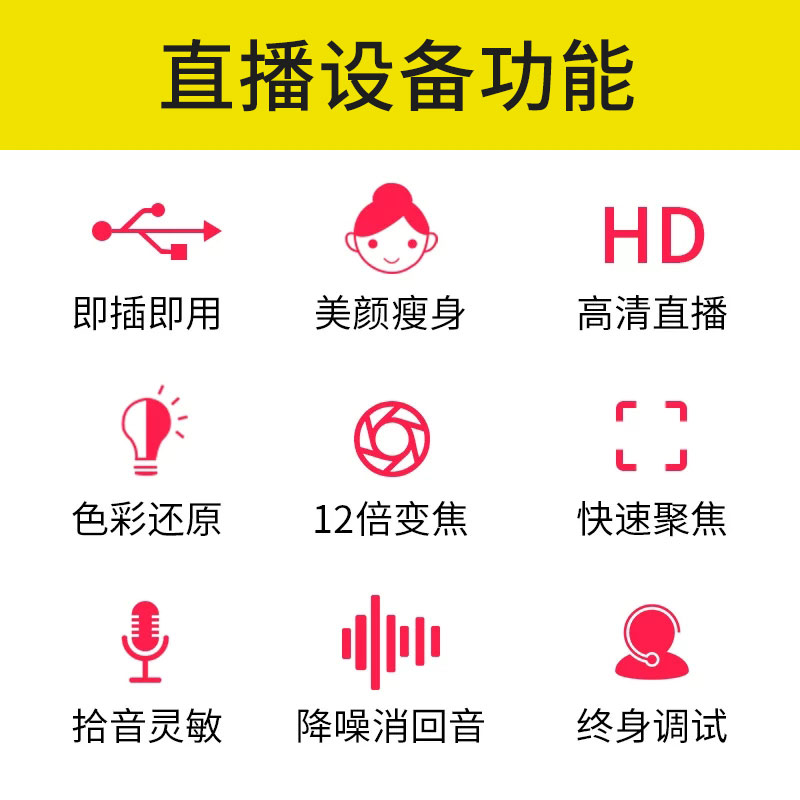 直播设备功能

即插即用

美颜瘦身

HD

高清直播

色彩还原

12倍变焦

快速聚焦

拾音灵敏

降噪消回音

终身调试