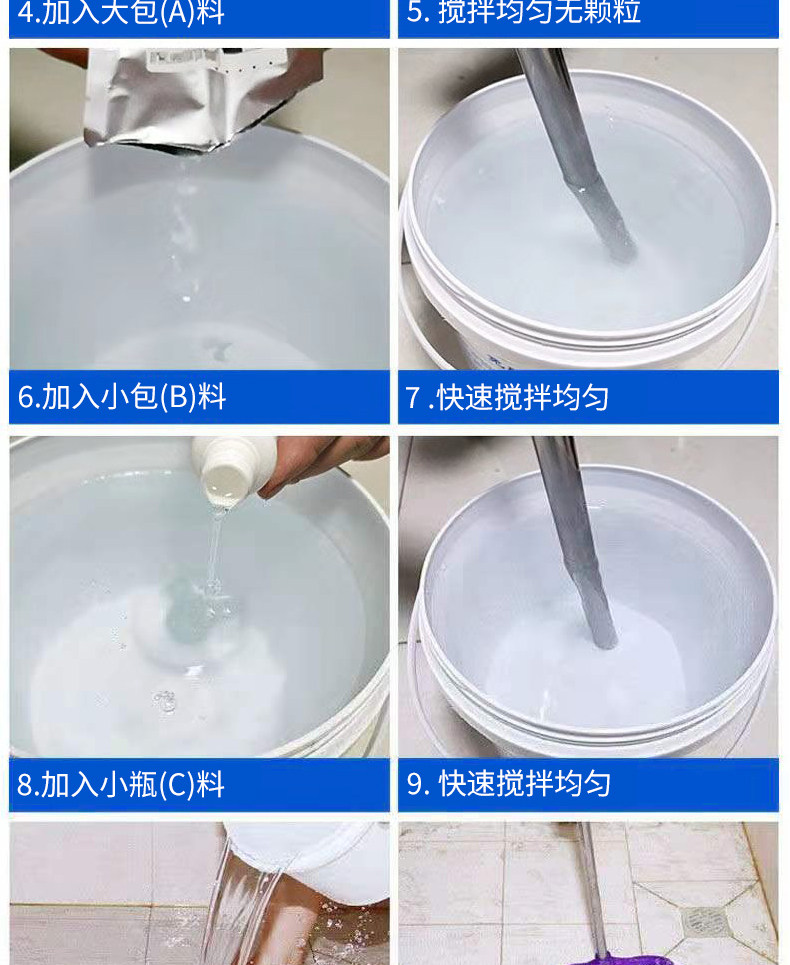 4.加入大包(A)料

5. 搅拌均匀无颗粒

6.加入小包(B)料

7 .快速搅拌均匀

8.加入小瓶(C)料

9. 快速搅拌均匀