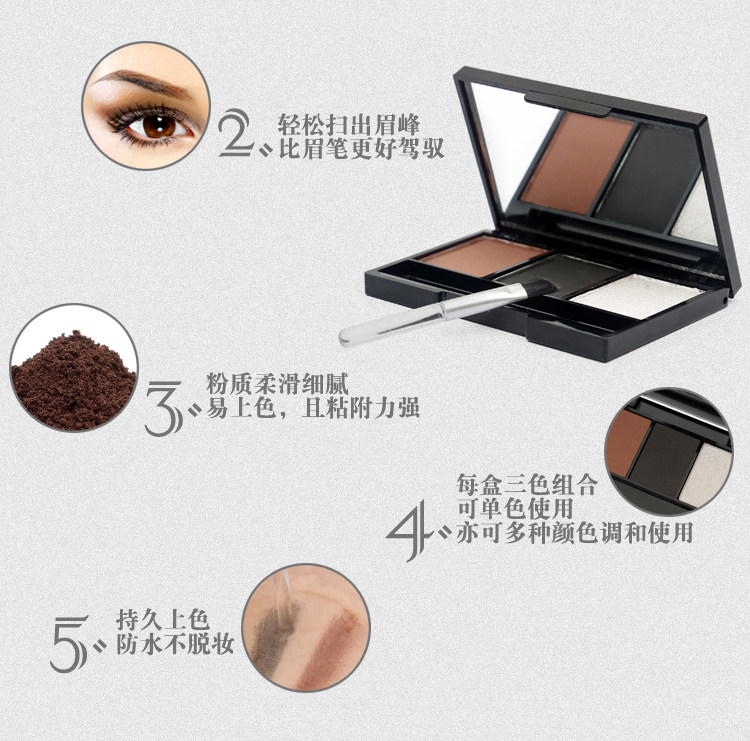 2、轻松扫出眉峰
比眉笔更好驾驭

3、粉质柔滑细腻
易上色，且粘附力强

4、每盒三色组合
可单色使用
亦可多种颜色调和使用

5、持久上色
防水不脱妆