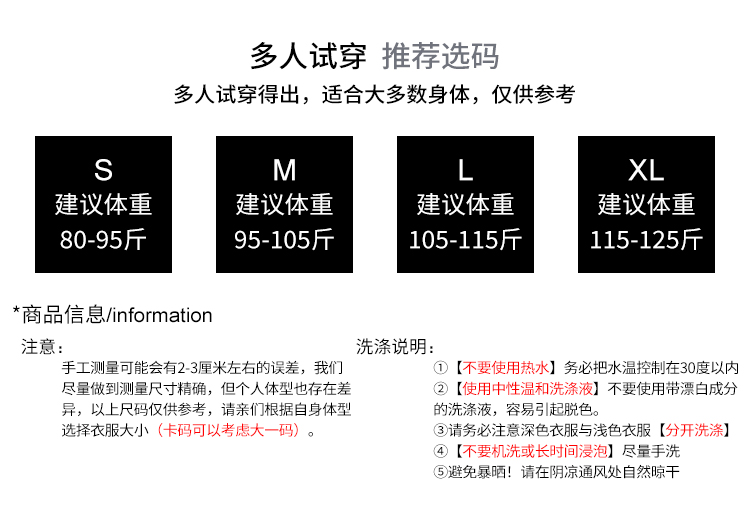 多人试穿 推荐选码

多人试穿得出，适合大多数身体，仅供参考

S
建议体重
80-95斤

M
建议体重
95-105斤

L
建议体重
105-115斤

XL
建议体重
115-125斤

*商品信息/information

注意：

手工测量可能会有2-3厘米左右的误差，我们尽量做到测量尺寸精确，但个人体型也存在差异，以上尺码仅供参考，请亲们根据自身体型选择衣服大小（卡码可以考虑大一码）。

洗涤说明：

①【不要使用热水】务必把水温控制在30度以内

②【使用中性温和洗涤液】不要使用带漂白成分的洗涤液，容易引起脱色。

③请务必注意深色衣服与浅色衣服【分开洗涤】

④【不要机洗或长时间浸泡】尽量手洗

⑤避免暴晒！请在阴凉通风处自然晾干