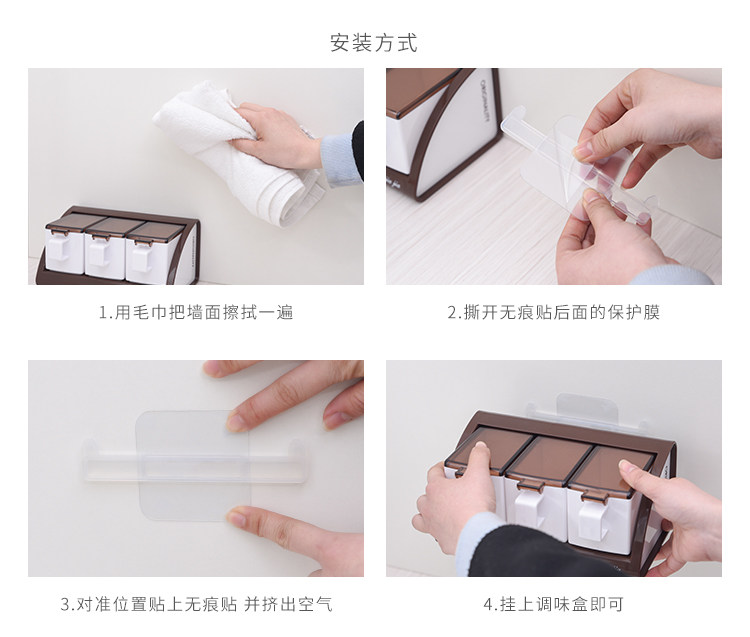 安装方式

1.用毛巾把墙面擦拭一遍

2.撕开无痕贴后面的保护膜

3.对准位置贴上无痕贴 并挤出空气

4.挂上调味盒即可