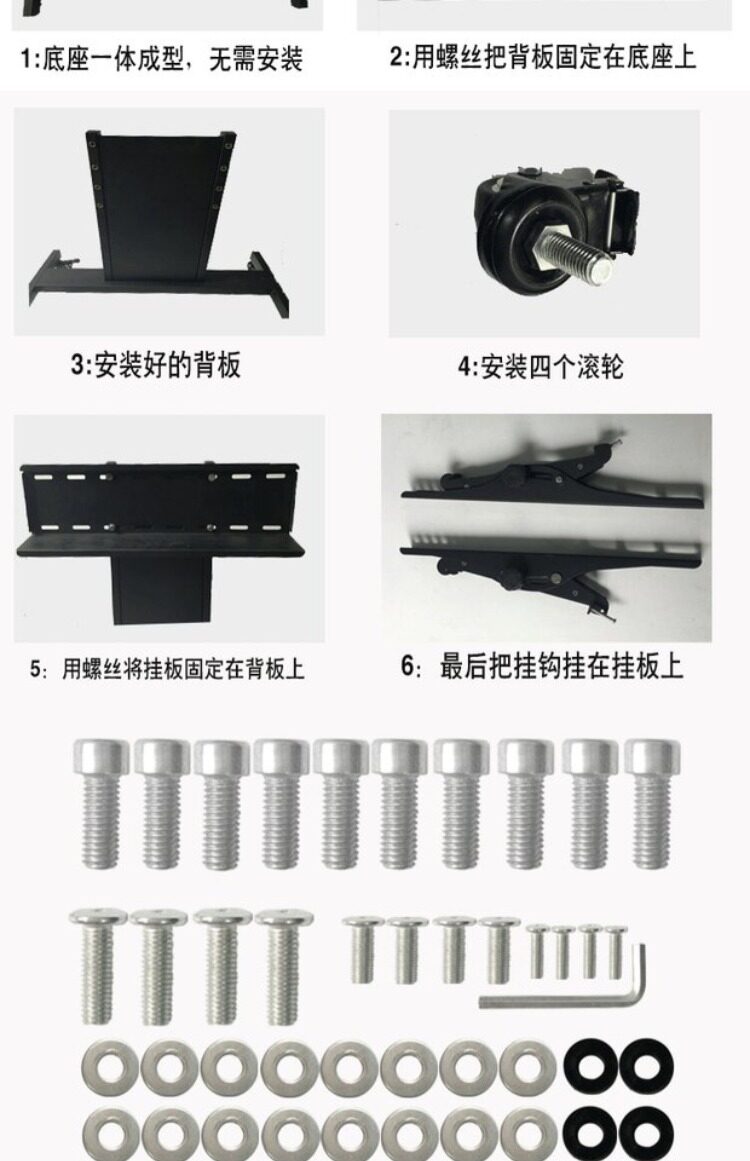 1:底座一体成型，无需安装

2:用螺丝把背板固定在底座上

3:安装好的背板

4:安装四个滚轮

5：用螺丝将挂板固定在背板上

6：最后把挂钩挂在挂板上