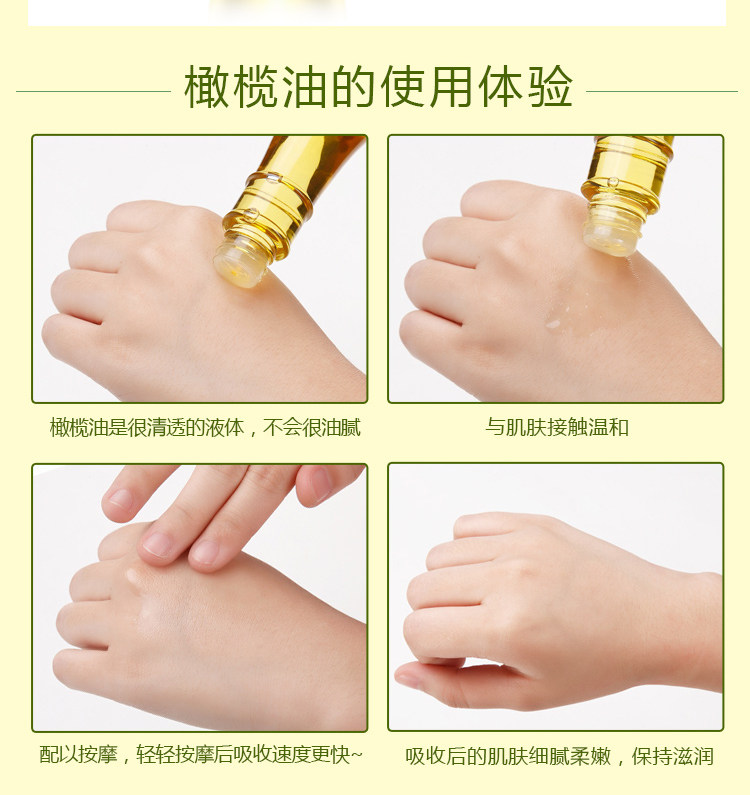 橄榄油的使用体验

橄榄油是很清透的液体，不会很油腻

与肌肤接触温和

配以按摩，轻轻按摩后吸收速度更快~

吸收后的肌肤细腻柔嫩，保持滋润