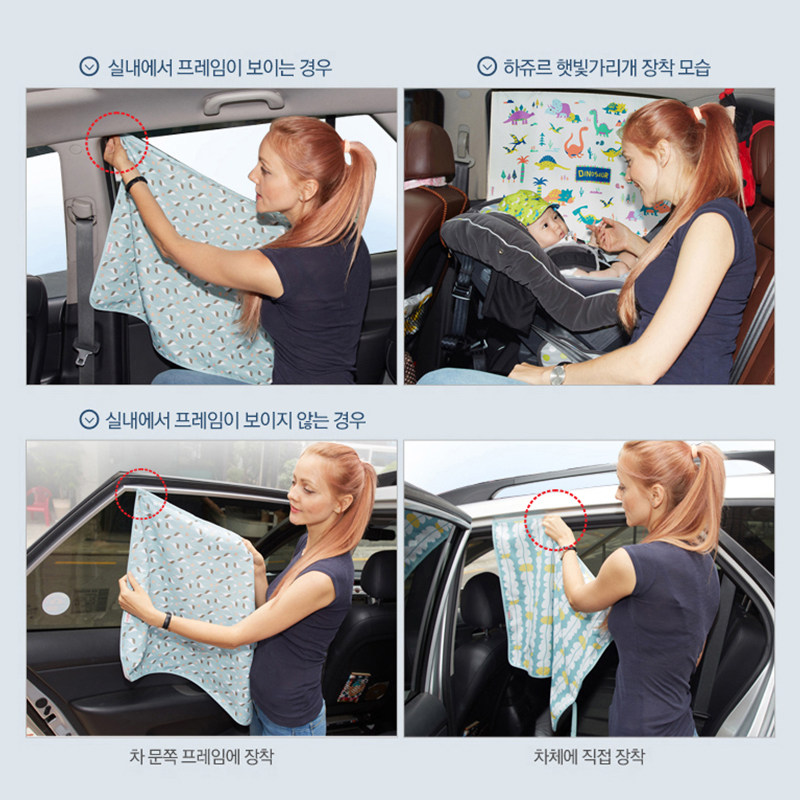 실내에서 프레임이 보이는 경우

하쥬르 햇빛가리개 장착 모습

DINOSAUR

실내에서 프레임이 보이지 않는 경우

차 문쪽 프레임에 장착

차체에 직접 장착