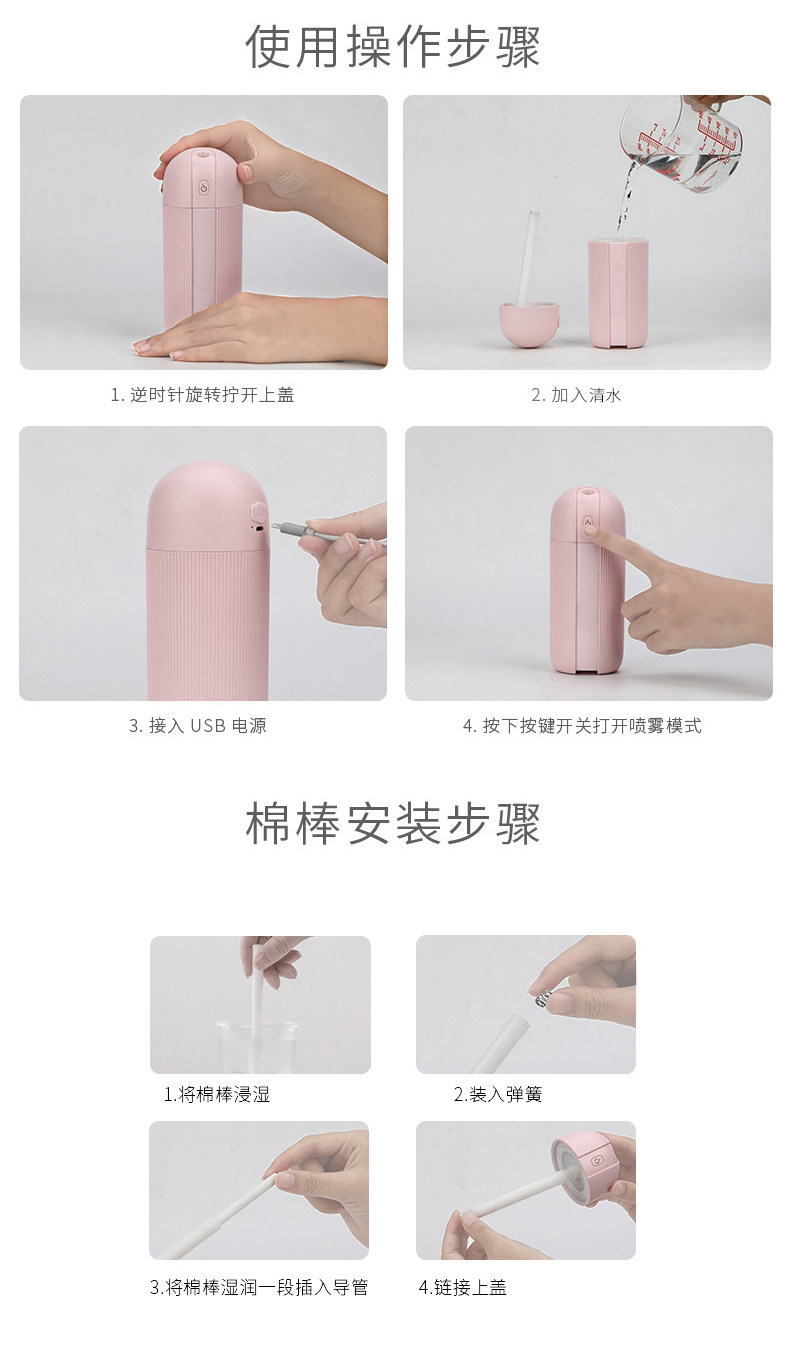 使用操作步骤

1. 逆时针旋转拧开上盖

2. 加入清水

3. 接入 USB 电源

4. 按下按键开关打开喷雾模式

棉棒安装步骤

1.将棉棒浸湿

2.装入弹簧

3.将棉棒湿润一段插入导管

4.链接上盖