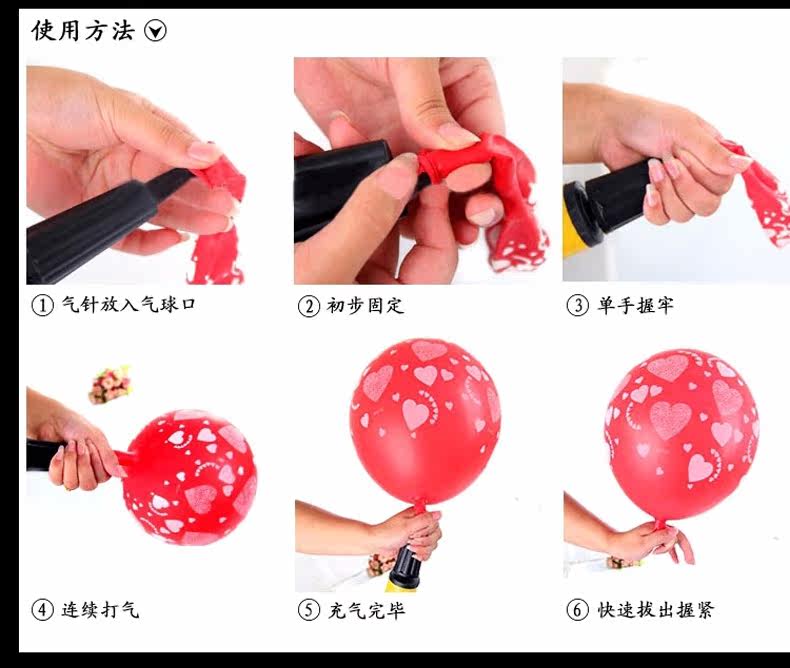 使用方法

① 气针放入气球口

② 初步固定

③ 单手握牢

④ 连续打气

⑤ 充气完毕

⑥ 快速拔出握紧