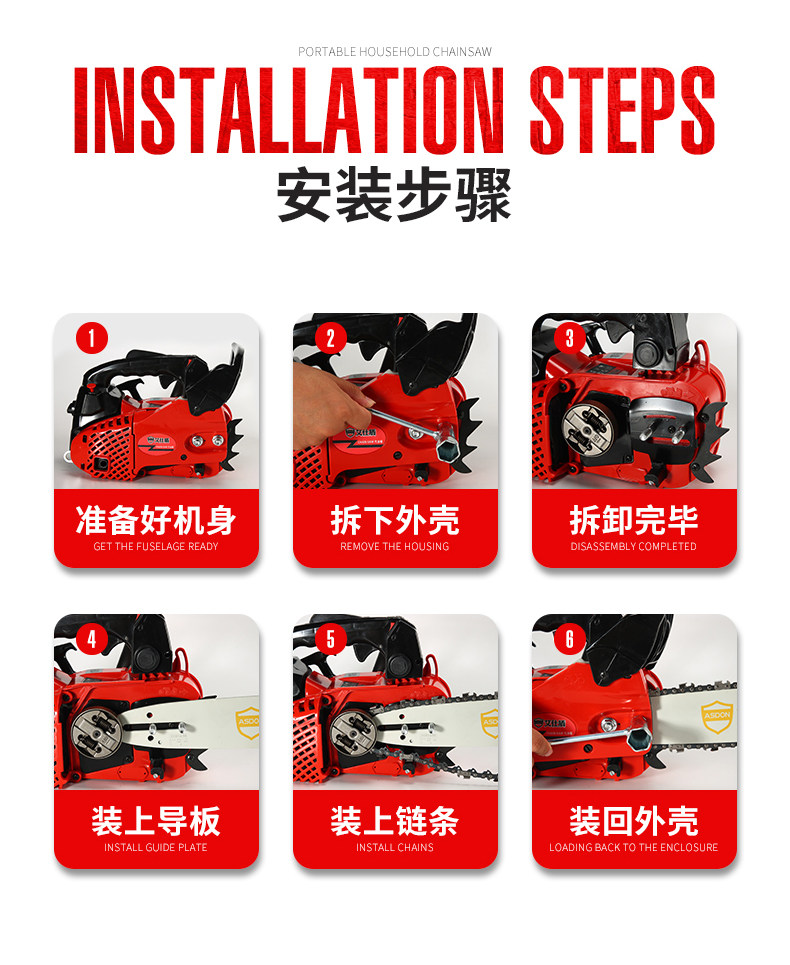 PORTABLE HOUSEHOLD CHAINSAW

INSTALLATION STEPS

安装步骤

1
准备好机身
GET THE FUSELAGE READY

2
拆下外壳
REMOVE THE HOUSING

3
拆卸完毕
DISASSEMBLY COMPLETED

4
ASDON
装上导板
INSTALL GUIDE PLATE

5
装上链条
INSTALL CHAINS

6
ASDON
装回外壳
LOADING BACK TO THE ENCLOSURE