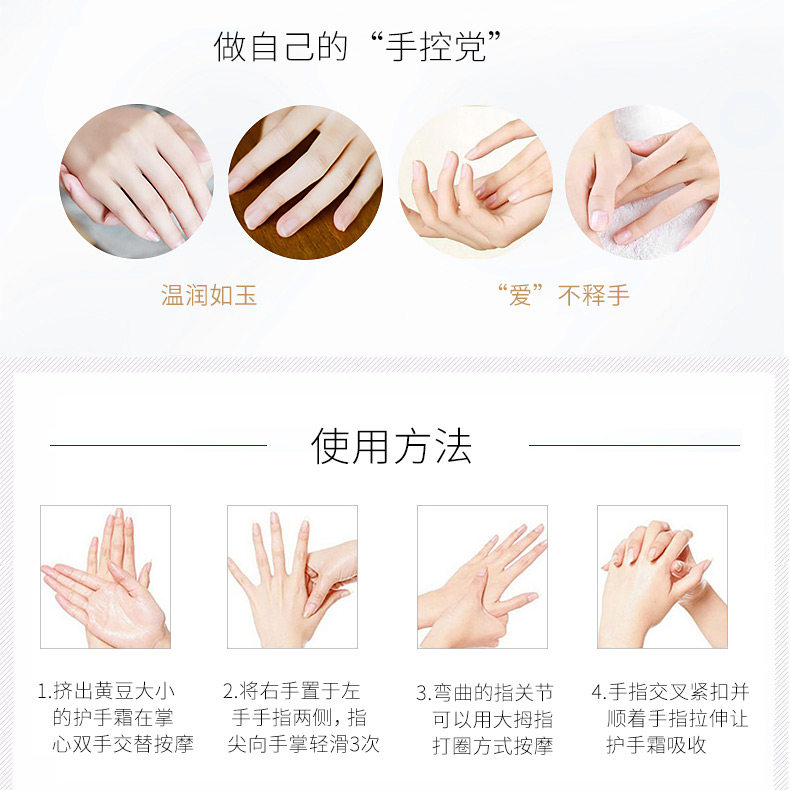 做自己的“手控党”

温润如玉

“爱”不释手

使用方法

1.挤出黄豆大小的护手霜在掌心双手交替按摩

2.将右手置于左手手指两侧，指尖向手掌轻滑3次

3.弯曲的指关节可以用大拇指打圈方式按摩

4.手指交叉紧扣并顺着手指拉伸让护手霜吸收