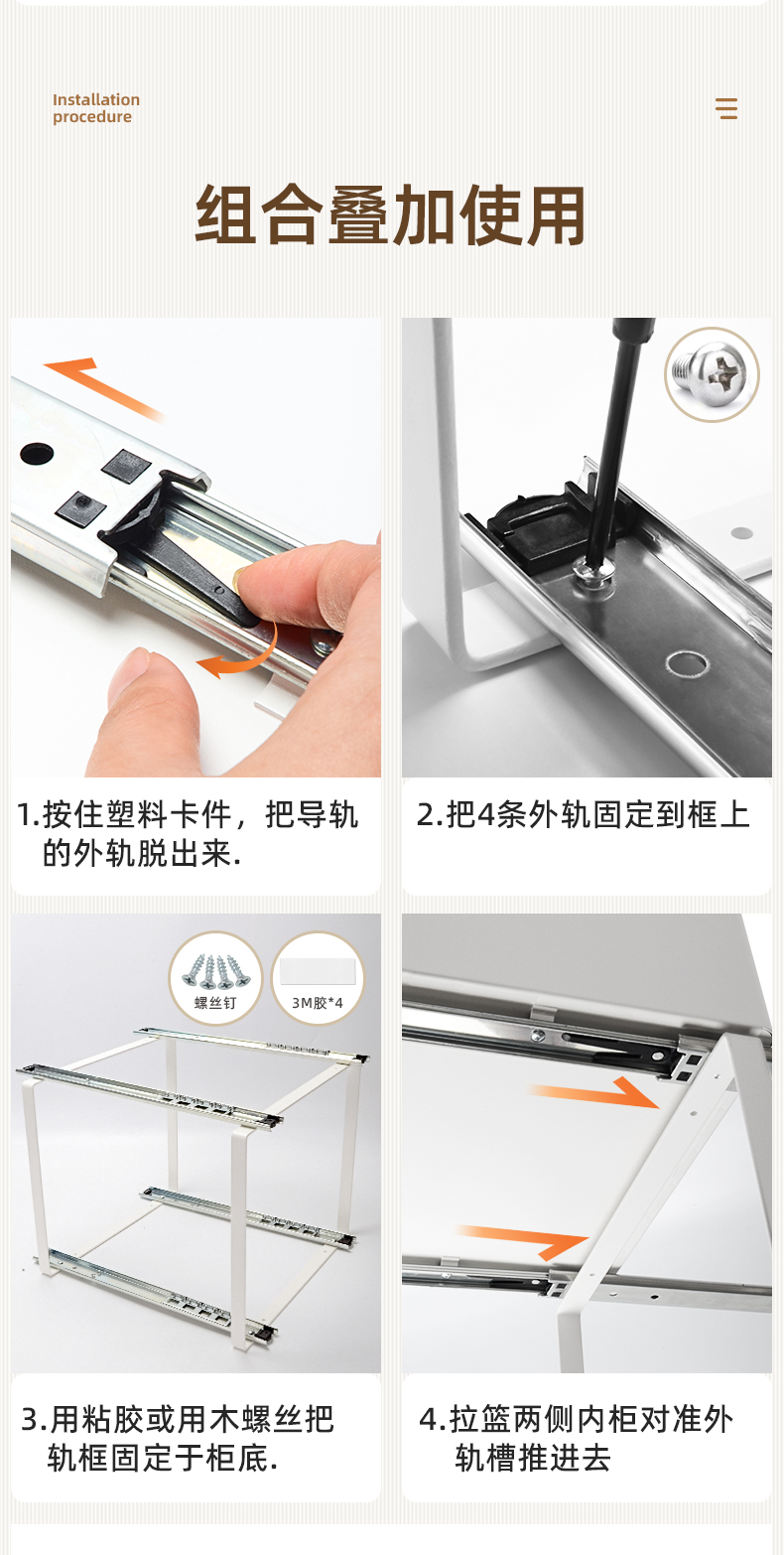 Installation procedure

组合叠加使用

1.按住塑料卡件，把导轨的外轨脱出来.

2.把4条外轨固定到框上

螺丝钉

3M胶*4

3.用粘胶或用木螺丝把轨框固定于柜底.

4.拉篮两侧内柜对准外轨槽推进去