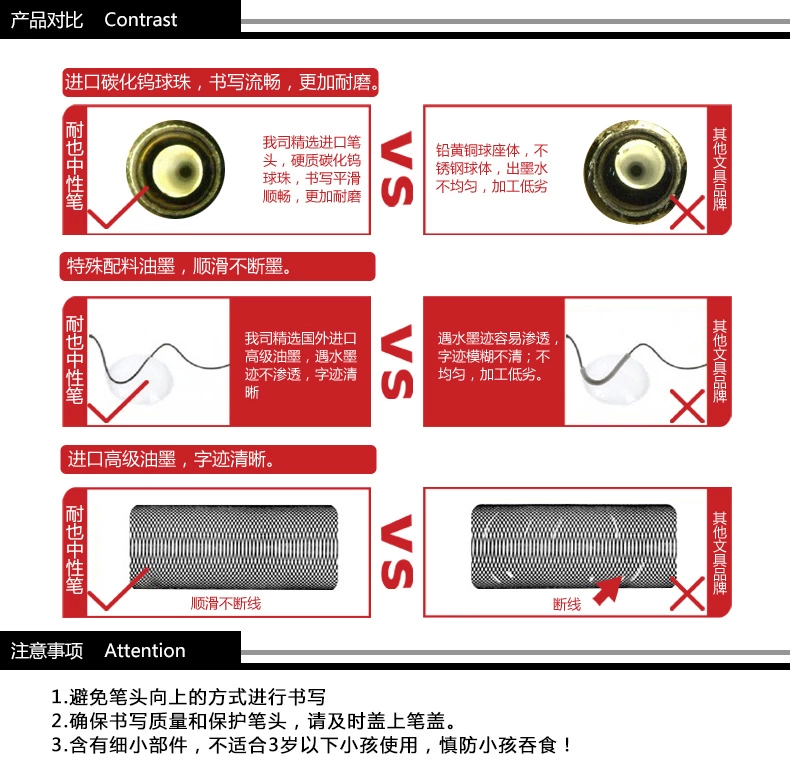 产品对比 Contrast

进口碳化钨球珠，书写流畅，更加耐磨。

耐也中性笔

我司精选进口笔头，硬质碳化钨球珠，书写平滑顺畅，更加耐磨

VS

铅黄铜球座体，不锈钢球体，出墨水不均匀，加工低劣

其他文具品牌

特殊配料油墨，顺滑不断墨。

耐也中性笔

我司精选国外进口高级油墨，遇水墨迹不渗透，字迹清晰

VS

遇水墨迹容易渗透，字迹模糊不清；不均匀，加工低劣。

其他文具品牌

进口高级油墨，字迹清晰。

耐也中性笔

顺滑不断线

VS

断线

其他文具品牌

注意事项 Attention

1.避免笔头向上的方式进行书写
2.确保书写质量和保护笔头，请及时盖上笔盖。
3.含有细小部件，不适合3岁以下小孩使用，慎防小孩吞食！