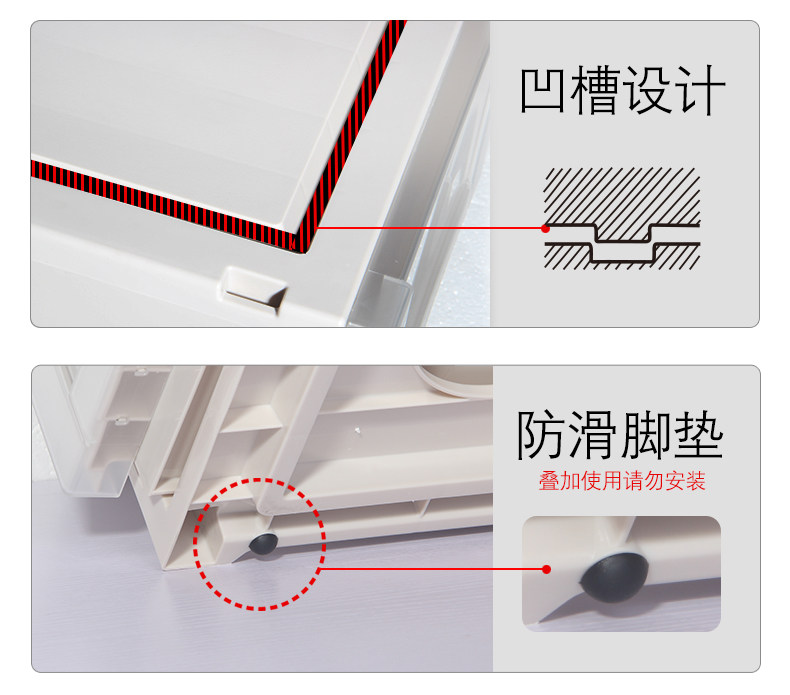 凹槽设计

防滑脚垫
叠加使用请勿安装