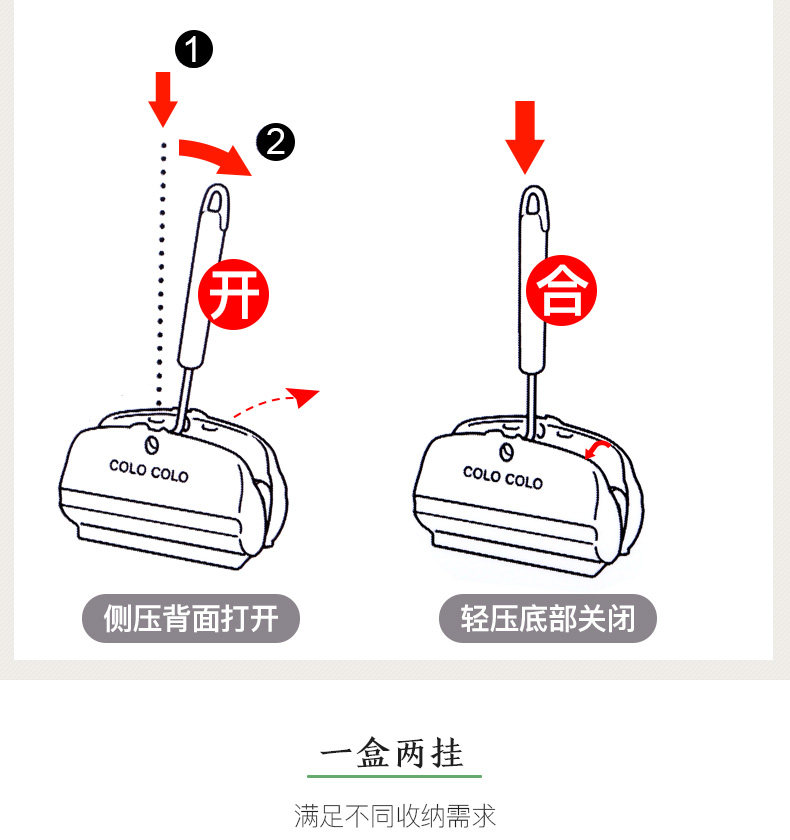 1

2

开

COLO COLO

侧压背面打开

合

COLO COLO

轻压底部关闭

一盒两挂

满足不同收纳需求