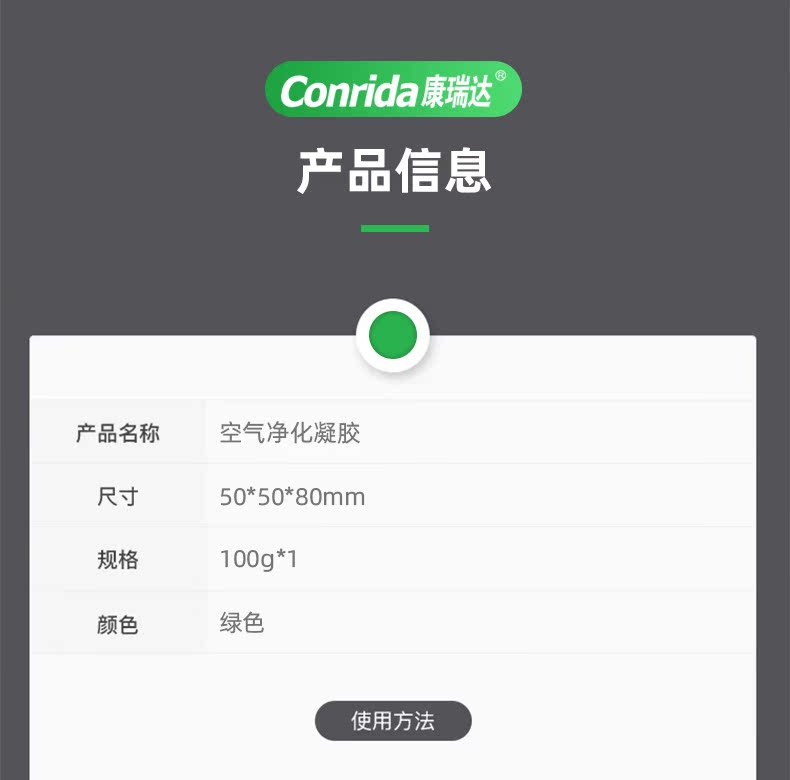 Conrida康瑞达®

产品信息

产品名称 空气净化凝胶
尺寸 50*50*80mm
规格 100g*1
颜色 绿色

使用方法