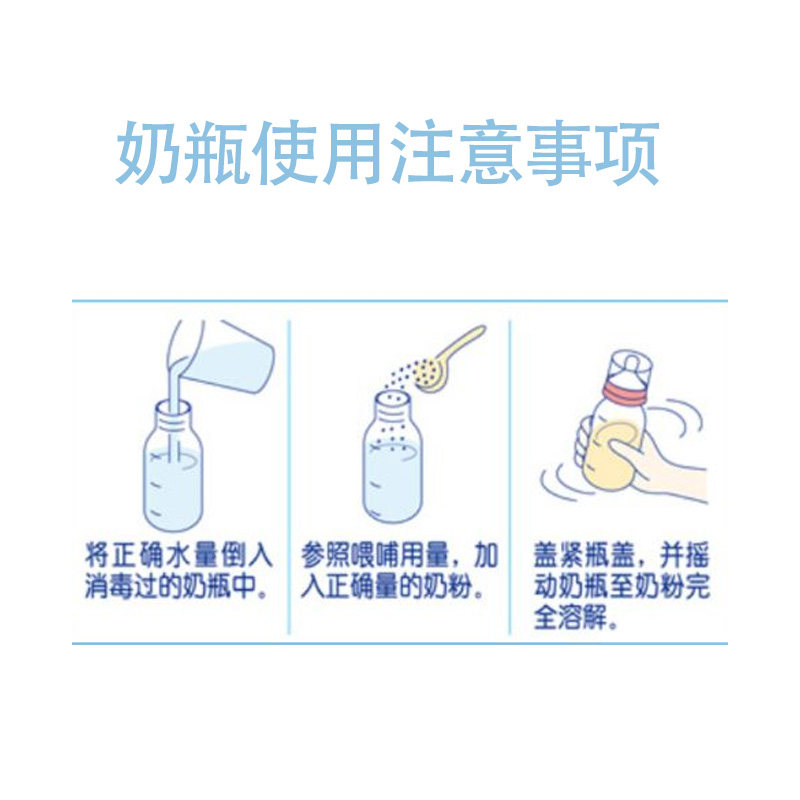 奶瓶使用注意事项

将正确水量倒入消毒过的奶瓶中。

参照喂哺用量，加入正确量的奶粉。

盖紧瓶盖，并摇动奶瓶至奶粉完全溶解。