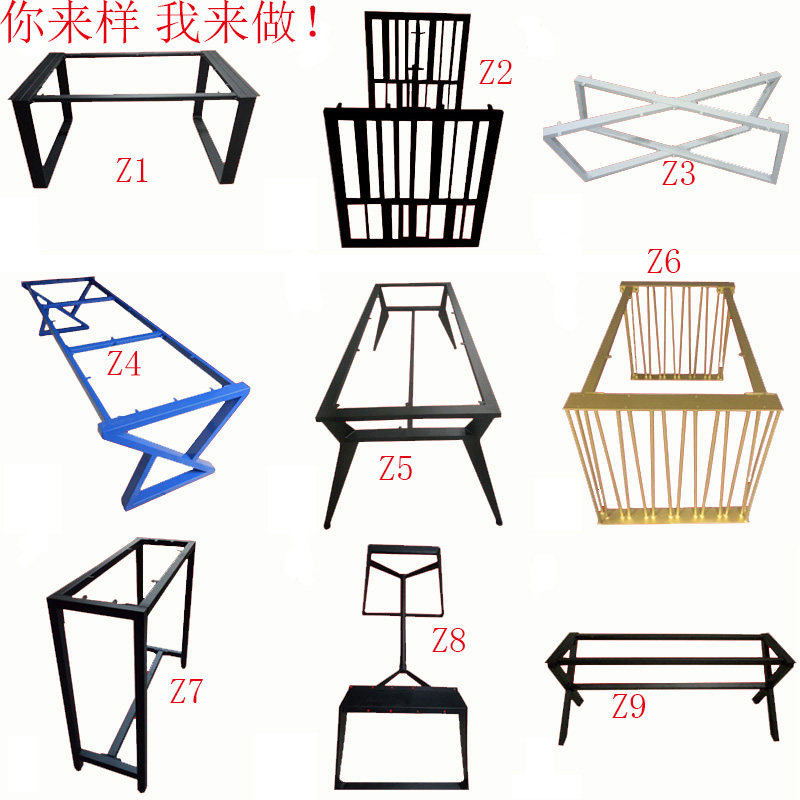 你来样 我来做！

Z1

Z2

Z3

Z4

Z5

Z6

Z7

Z8

Z9