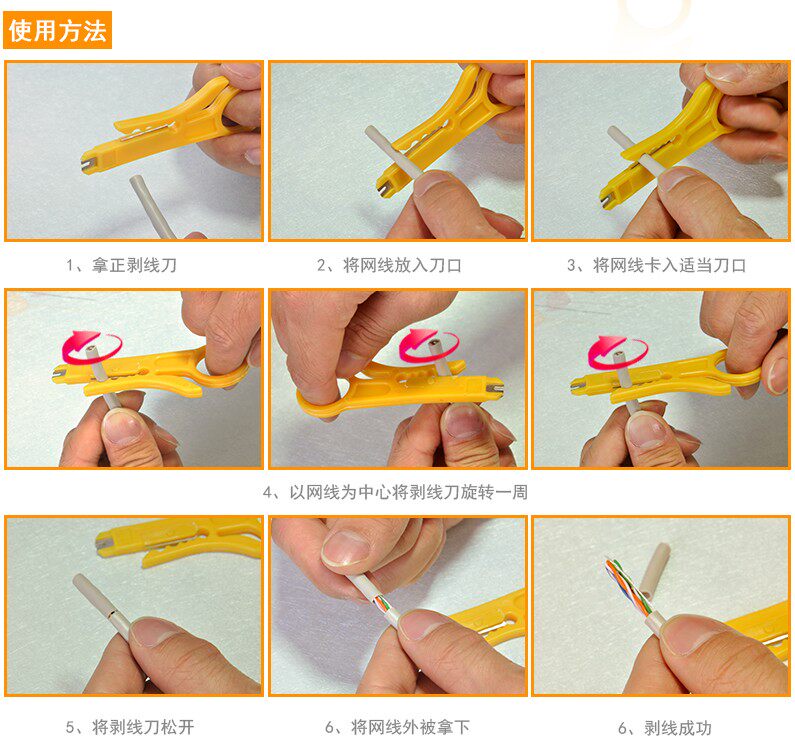 使用方法

1、拿正剥线刀

2、将网线放入刀口

3、将网线卡入适当刀口

4、以网线为中心将剥线刀旋转一周

5、将剥线刀松开

6、将网线外被拿下

6、剥线成功