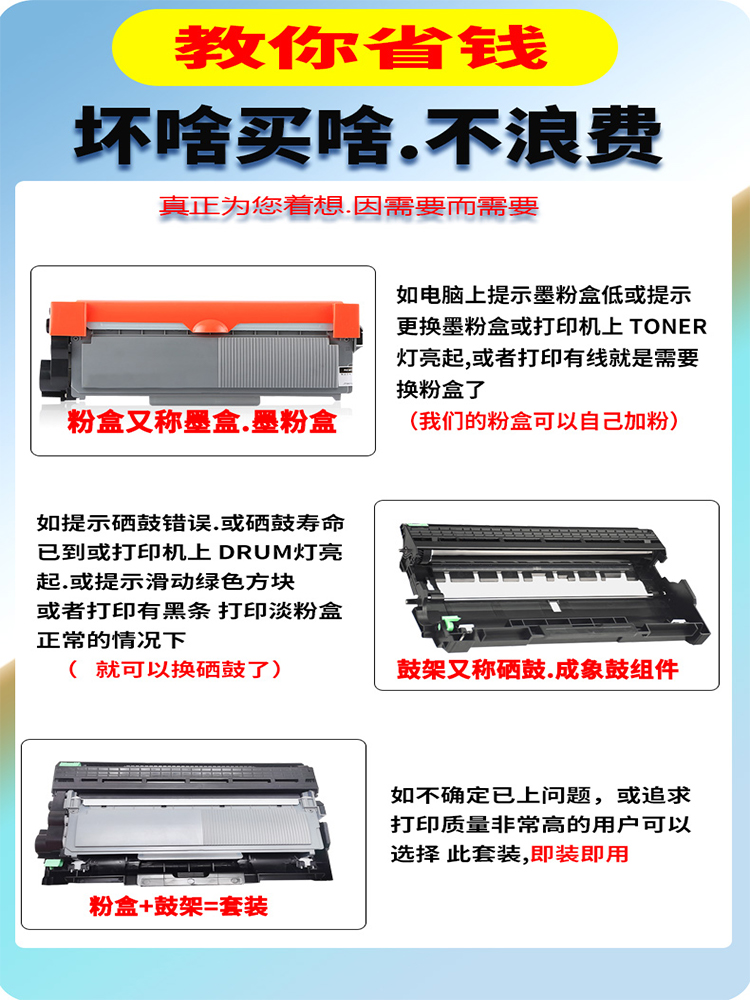 教你省钱

坏啥买啥.不浪费

真正为您着想.因需要而需要

粉盒又称墨盒.墨粉盒

如电脑上提示墨粉盒低或提示更换墨粉盒或打印机上 TONER 灯亮起,或者打印有线就是需要换粉盒了

（我们的粉盒可以自己加粉）

如提示硒鼓错误.或硒鼓寿命已到或打印机上 DRUM灯亮起.或提示滑动绿色方块或者打印有黑条 打印淡粉盒正常的情况下

（ 就可以换硒鼓了）

鼓架又称硒鼓.成象鼓组件

粉盒+鼓架=套装

如不确定已上问题，或追求打印质量非常高的用户可以选择 此套装,即装即用