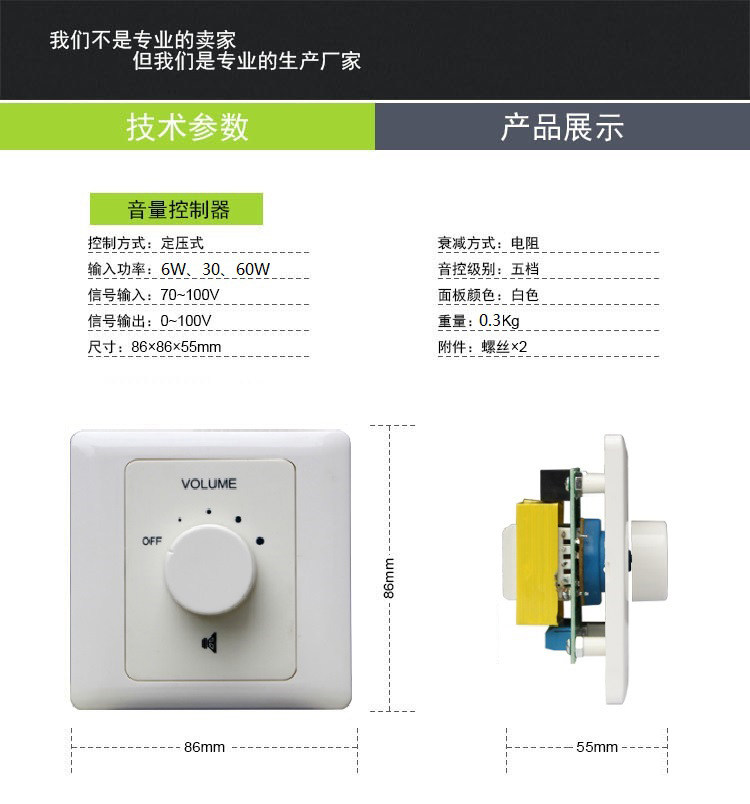 我们不是专业的卖家
但我们是专业的生产厂家

技术参数

产品展示

音量控制器

控制方式：定压式

输入功率：6W、30、60W

信号输入：70~100V

信号输出：0~100V

尺寸：86×86×55mm

衰减方式：电阻

音控级别：五档

面板颜色：白色

重量：0.3Kg

附件：螺丝×2

VOLUME

OFF

86mm

86mm

55mm