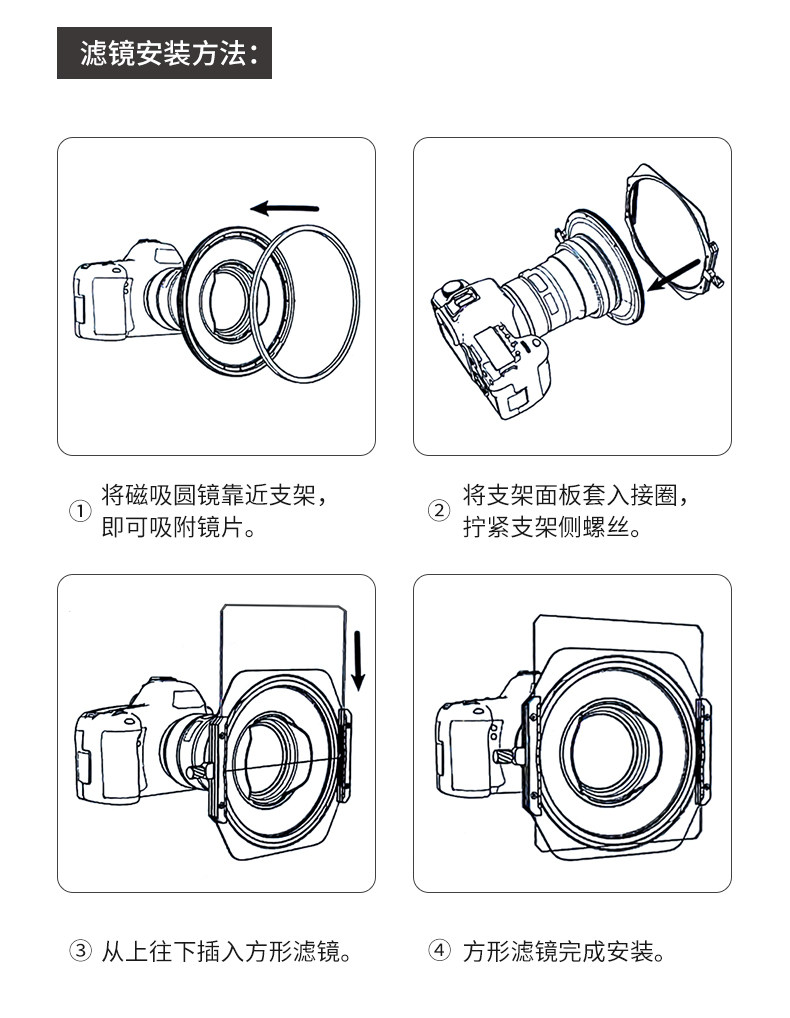 滤镜安装方法：

① 将磁吸圆镜靠近支架，即可吸附镜片。

② 将支架面板套入接圈，拧紧支架侧螺丝。

③ 从上往下插入方形滤镜。

④ 方形滤镜完成安装。