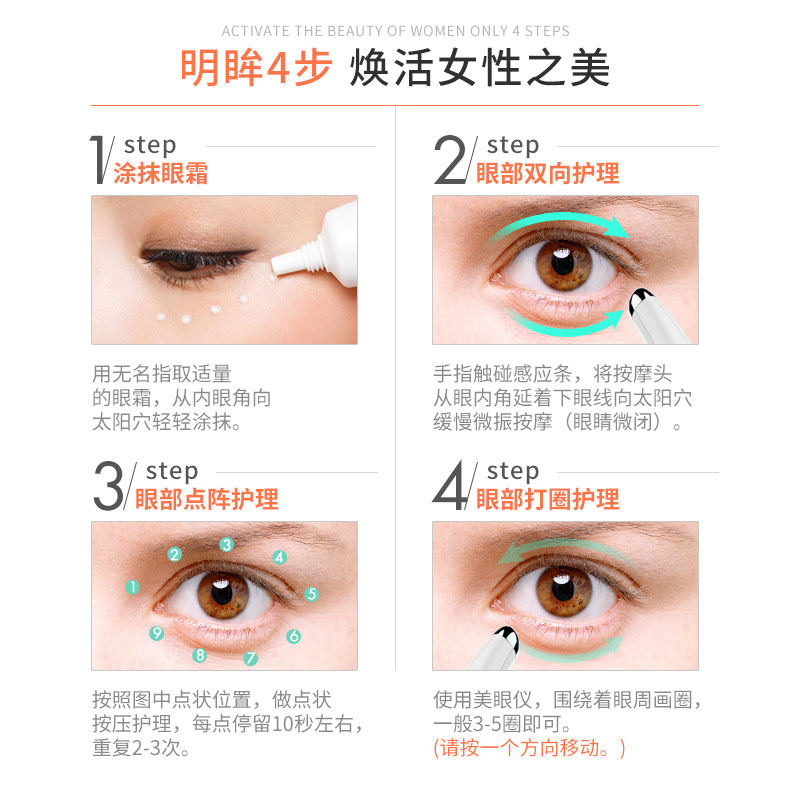 ACTIVATE THE BEAUTY OF WOMEN ONLY 4 STEPS

明眸4步 焕活女性之美

1/ step
涂抹眼霜

用无名指取适量的眼霜，从内眼角向太阳穴轻轻涂抹。

2/ step
眼部双向护理

手指触碰感应条，将按摩头从眼内角延着下眼线向太阳穴缓慢微振按摩（眼睛微闭）。

3/ step
眼部点阵护理

1 2 3 4 5 6 7 8 9

按照图中点状位置，做点状按压护理，每点停留10秒左右，重复2-3次。

4/ step
眼部打圈护理

使用美眼仪，围绕着眼周画圈，一般3-5圈即可。
（请按一个方向移动。）