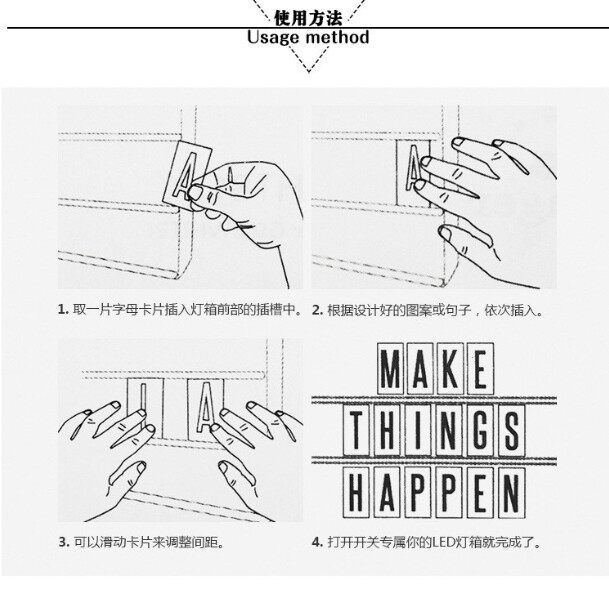 使用方法
Usage method

A

A

1. 取一片字母卡片插入灯箱前部的插槽中。

2. 根据设计好的图案或句子，依次插入。

I A

MAKE
THINGS
HAPPEN

3. 可以滑动卡片来调整间距。

4. 打开开关专属你的LED灯箱就完成了。