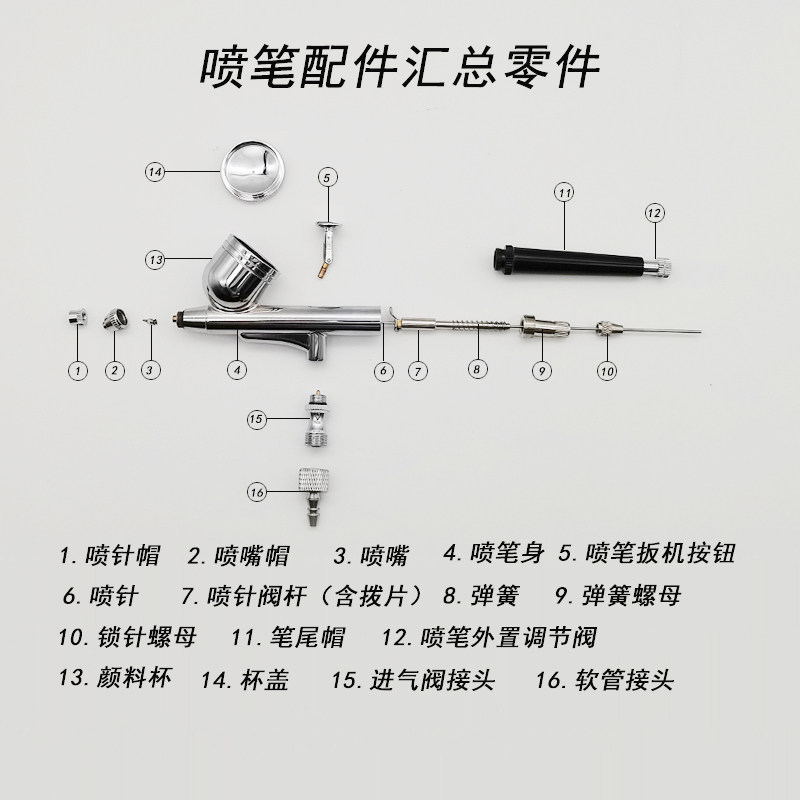 喷笔配件汇总零件

14

5

11

12

13

1 2 3 4 6 7 8 9 10

15

16

1. 喷针帽 2. 喷嘴帽 3. 喷嘴 4. 喷笔身 5. 喷笔扳机按钮

6. 喷针 7. 喷针阀杆（含拨片） 8. 弹簧 9. 弹簧螺母

10. 锁针螺母 11. 笔尾帽 12. 喷笔外置调节阀

13. 颜料杯 14. 杯盖 15. 进气阀接头 16. 软管接头