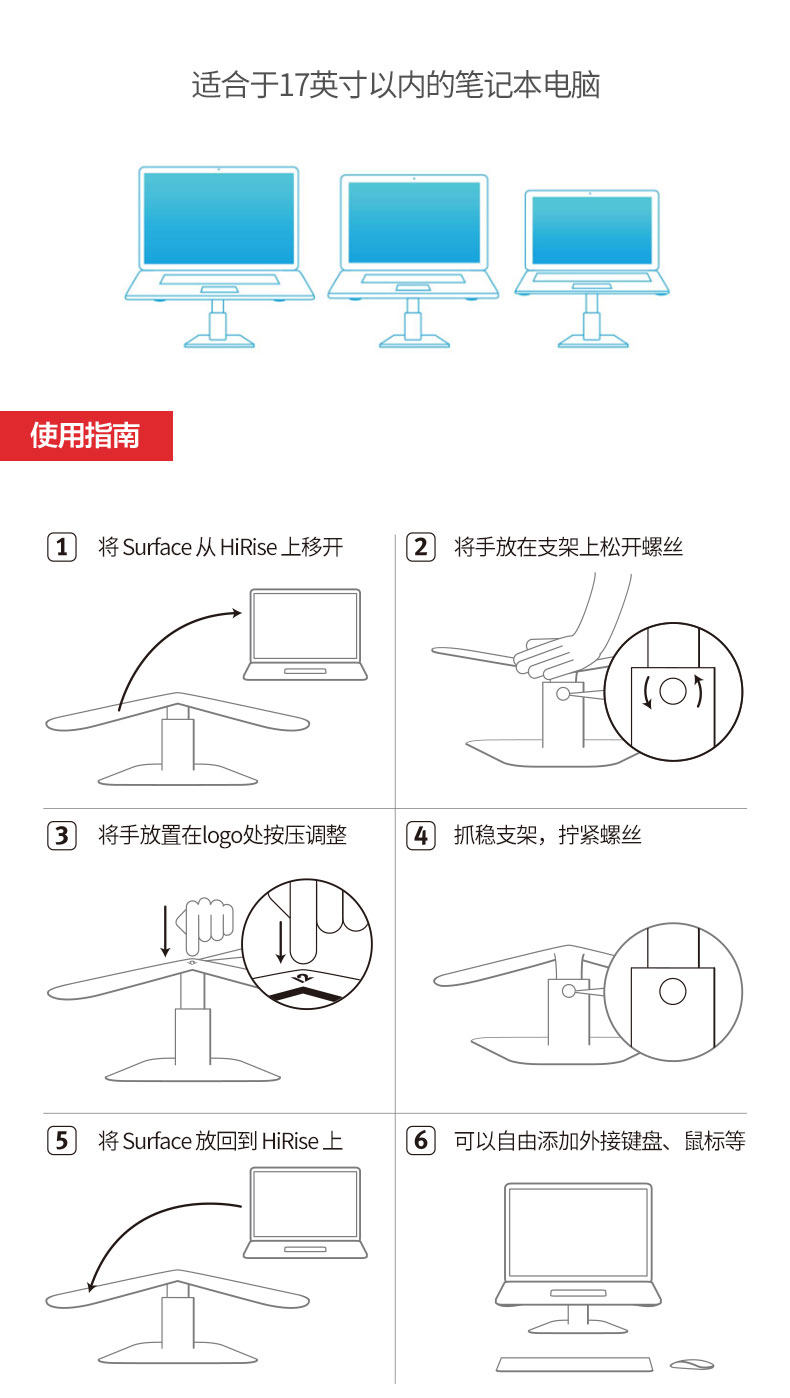 适合于17英寸以内的笔记本电脑

使用指南

1 将 Surface 从 HiRise 上移开

2 将手放在支架上松开螺丝

3 将手放置在logo处按压调整

4 抓稳支架，拧紧螺丝

5 将 Surface 放回到 HiRise 上

6 可以自由添加外接键盘、鼠标等