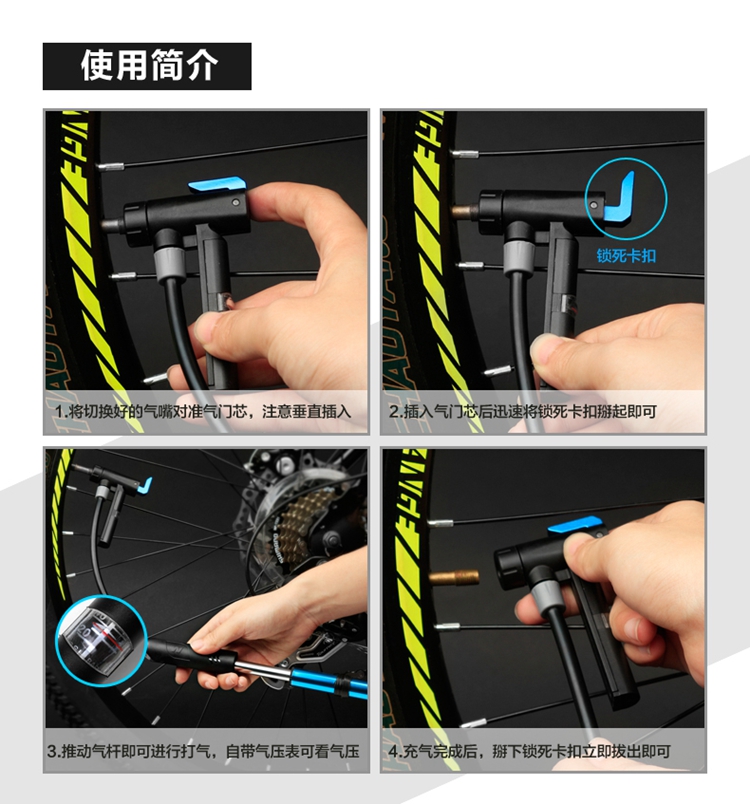 使用简介

锁死卡扣

1.将切换好的气嘴对准气门芯，注意垂直插入

2.插入气门芯后迅速将锁死卡扣掰起即可

3.推动气杆即可进行打气，自带气压表可看气压

4.充气完成后，掰下锁死卡扣立即拔出即可