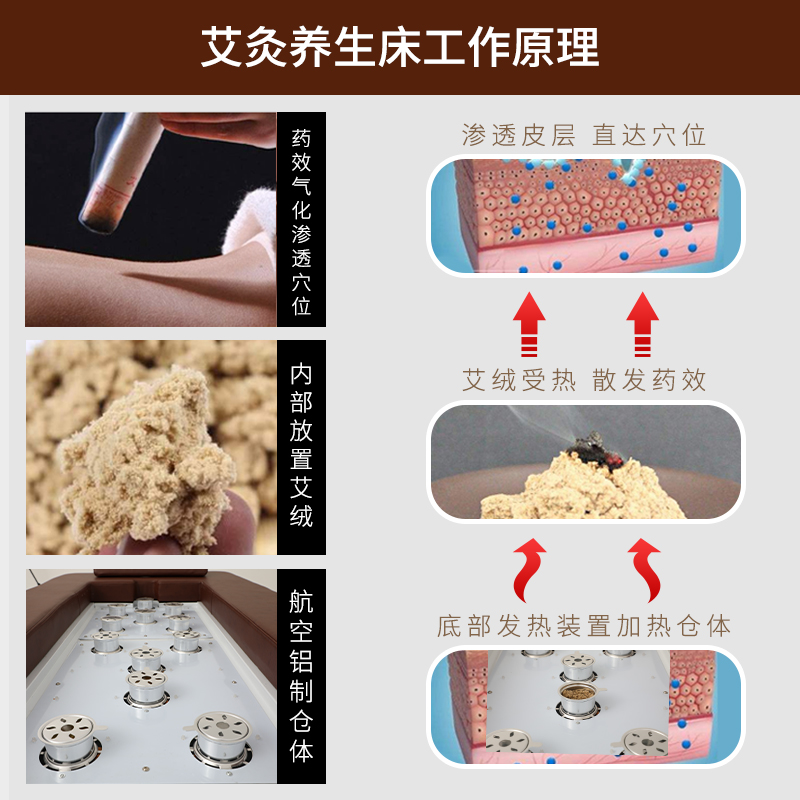 艾灸养生床工作原理

药效气化渗透穴位

内部放置艾绒

航空铝制仓体

渗透皮层 直达穴位

艾绒受热 散发药效

底部发热装置加热仓体