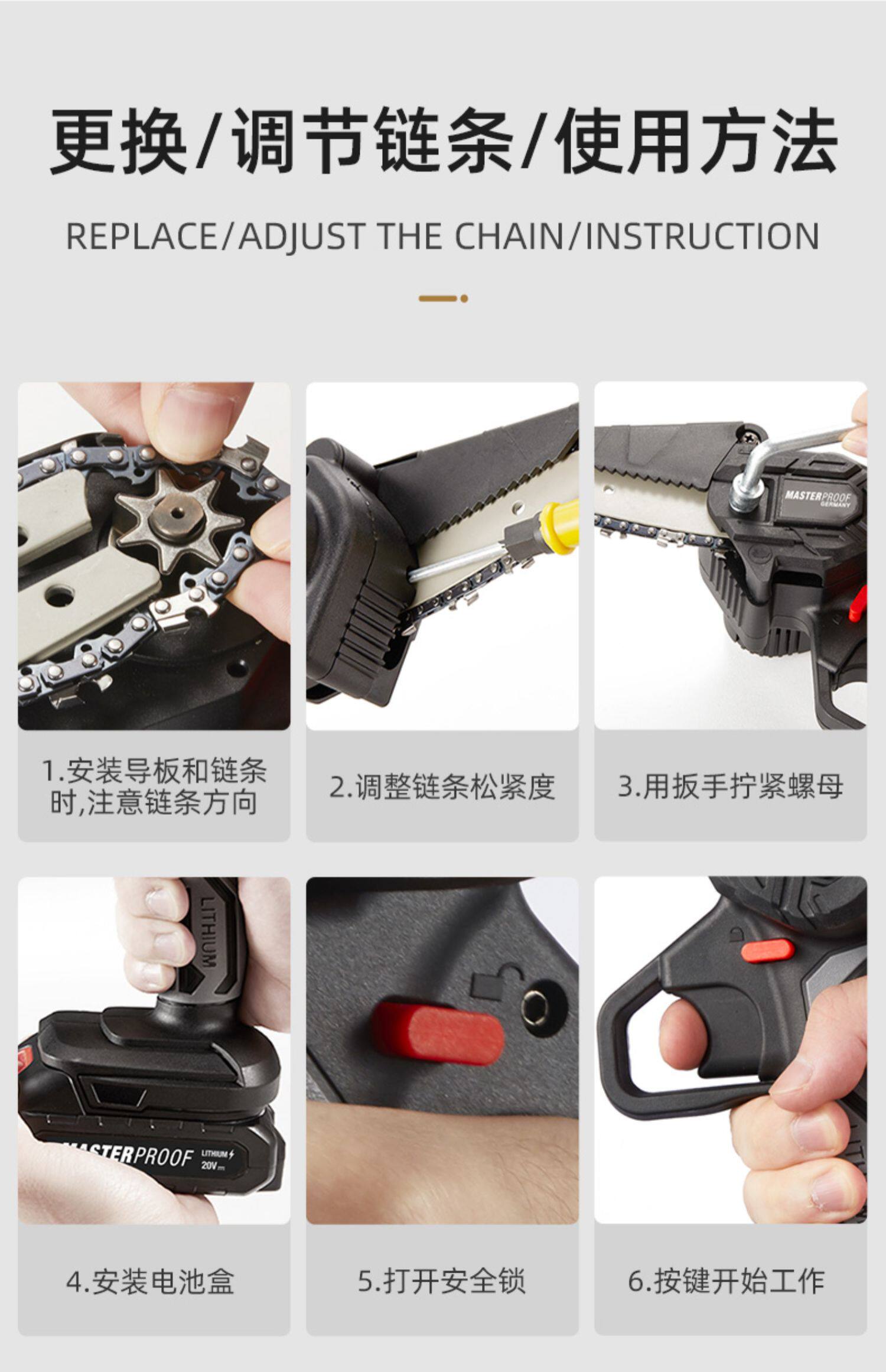 更换/调节链条/使用方法

REPLACE/ADJUST THE CHAIN/INSTRUCTION

MASTERPROOF GERMANY

1.安装导板和链条时,注意链条方向

2.调整链条松紧度

3.用扳手拧紧螺母

LITHIUM

MASTERPROOF LITHIUM 20V

4.安装电池盒

5.打开安全锁

6.按键开始工作