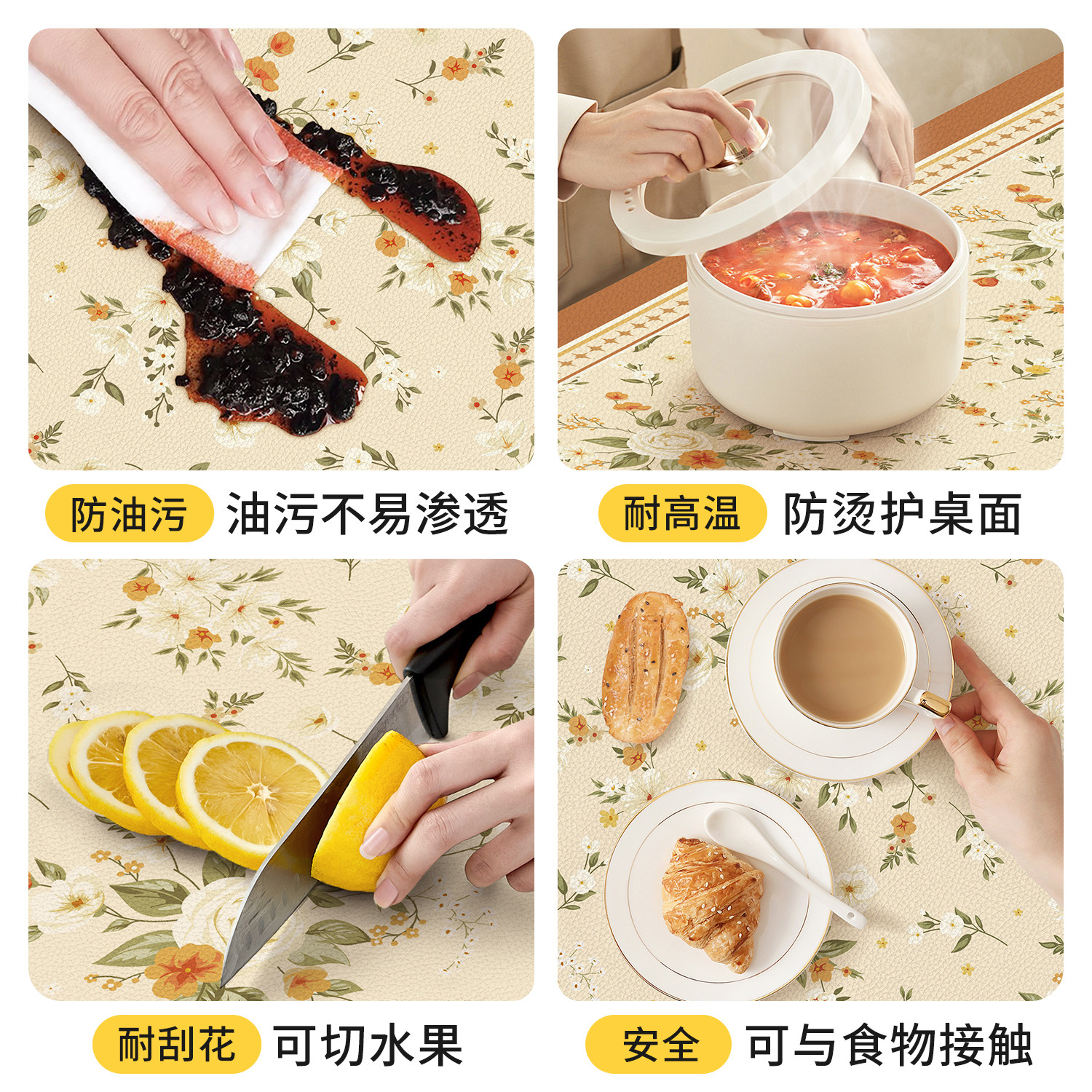 防油污 油污不易渗透

耐高温 防烫护桌面

耐刮花 可切水果

安全 可与食物接触