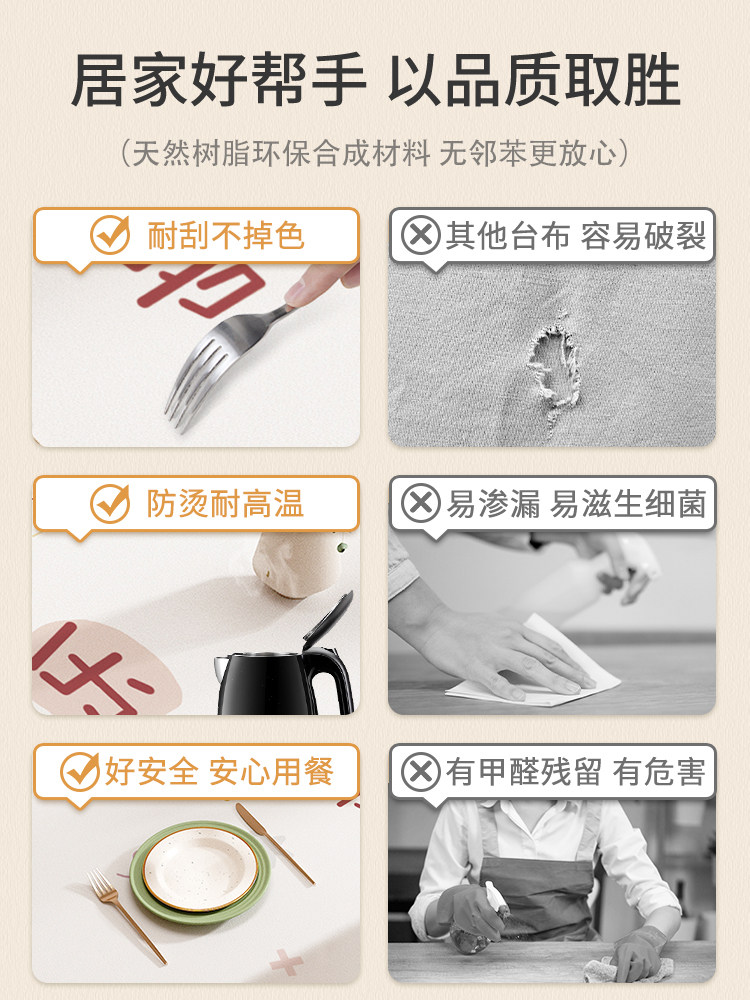 居家好帮手 以品质取胜

(天然树脂环保合成材料 无邻苯更放心)

耐刮不掉色

其他台布 容易破裂

防烫耐高温

易渗漏 易滋生细菌

好安全 安心用餐

有甲醛残留 有危害