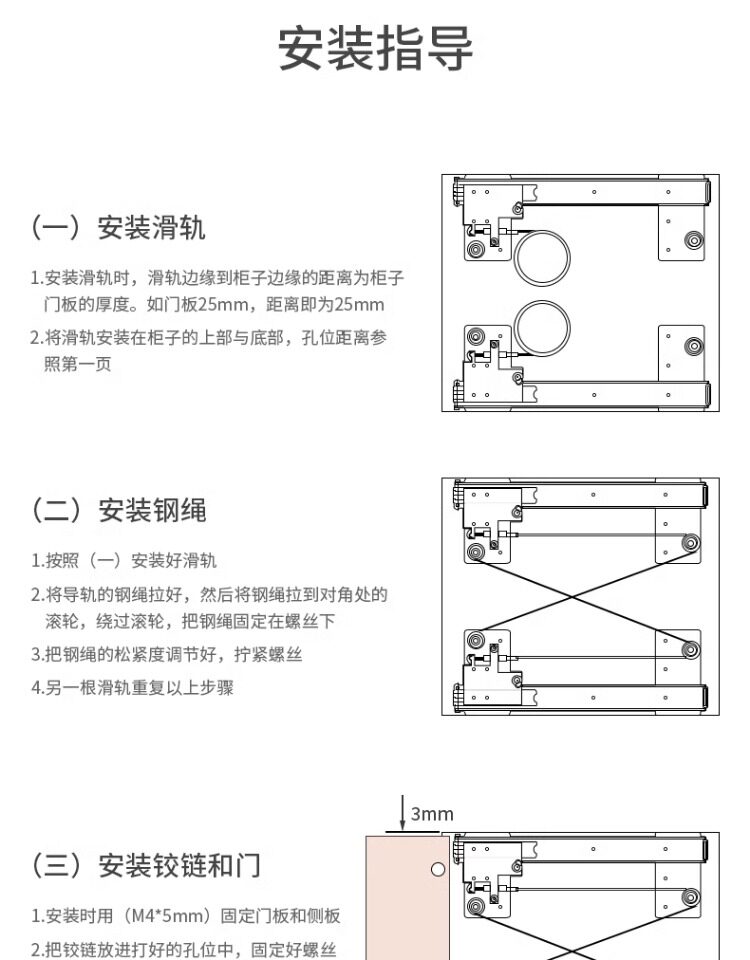 安装指导

（一）安装滑轨

1.安装滑轨时，滑轨边缘到柜子边缘的距离为柜子门板的厚度。如门板25mm，距离即为25mm

2.将滑轨安装在柜子的上部与底部，孔位距离参照第一页

（二）安装钢绳

1.按照（一）安装好滑轨

2.将导轨的钢绳拉好，然后将钢绳拉到对角处的滚轮，绕过滚轮，把钢绳固定在螺丝下

3.把钢绳的松紧度调节好，拧紧螺丝

4.另一根滑轨重复以上步骤

3mm

（三）安装铰链和门

1.安装时用（M4*5mm）固定门板和侧板

2.把铰链放进打好的孔位中，固定好螺丝